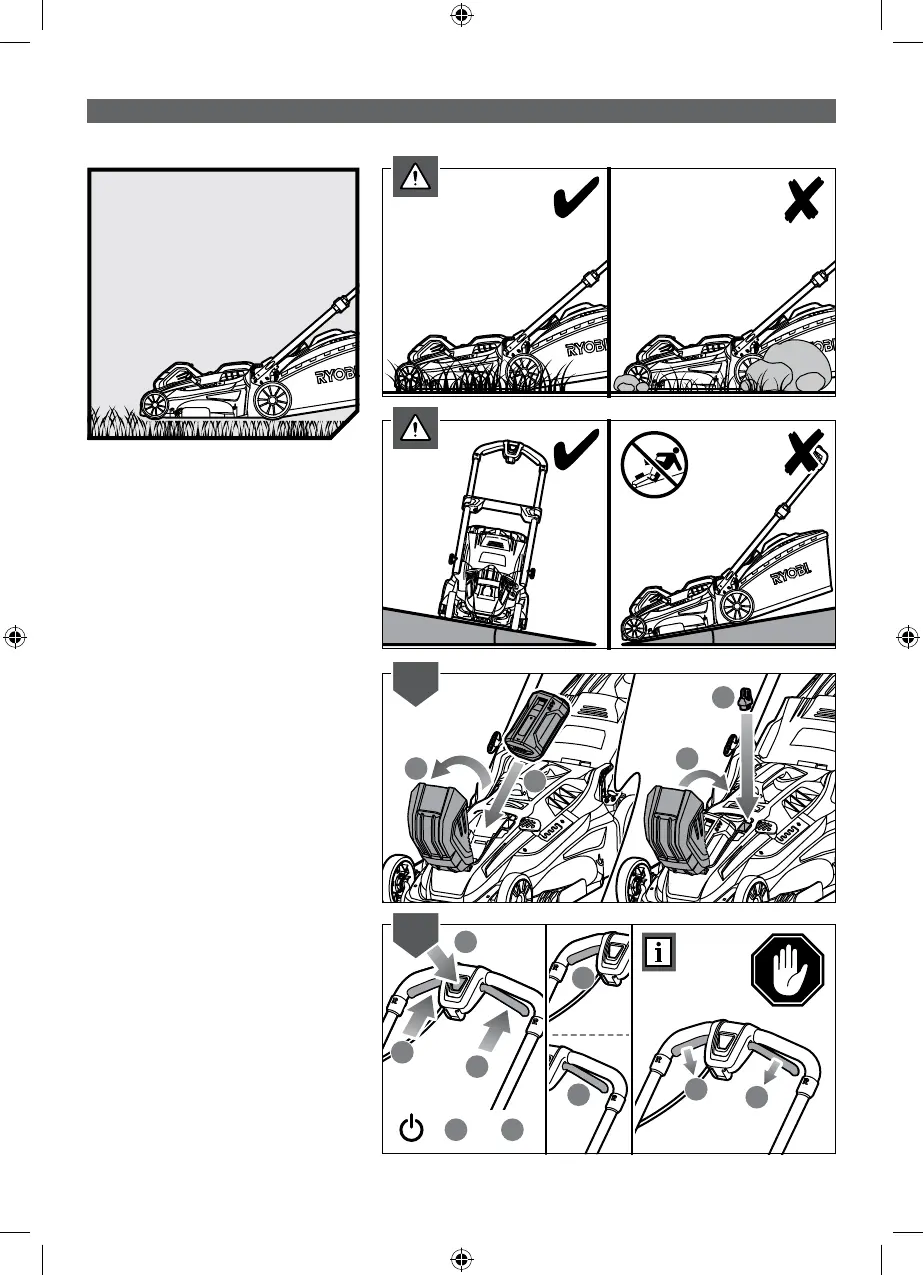 RYOBI

RYOBI

RYOBI

RYOBI