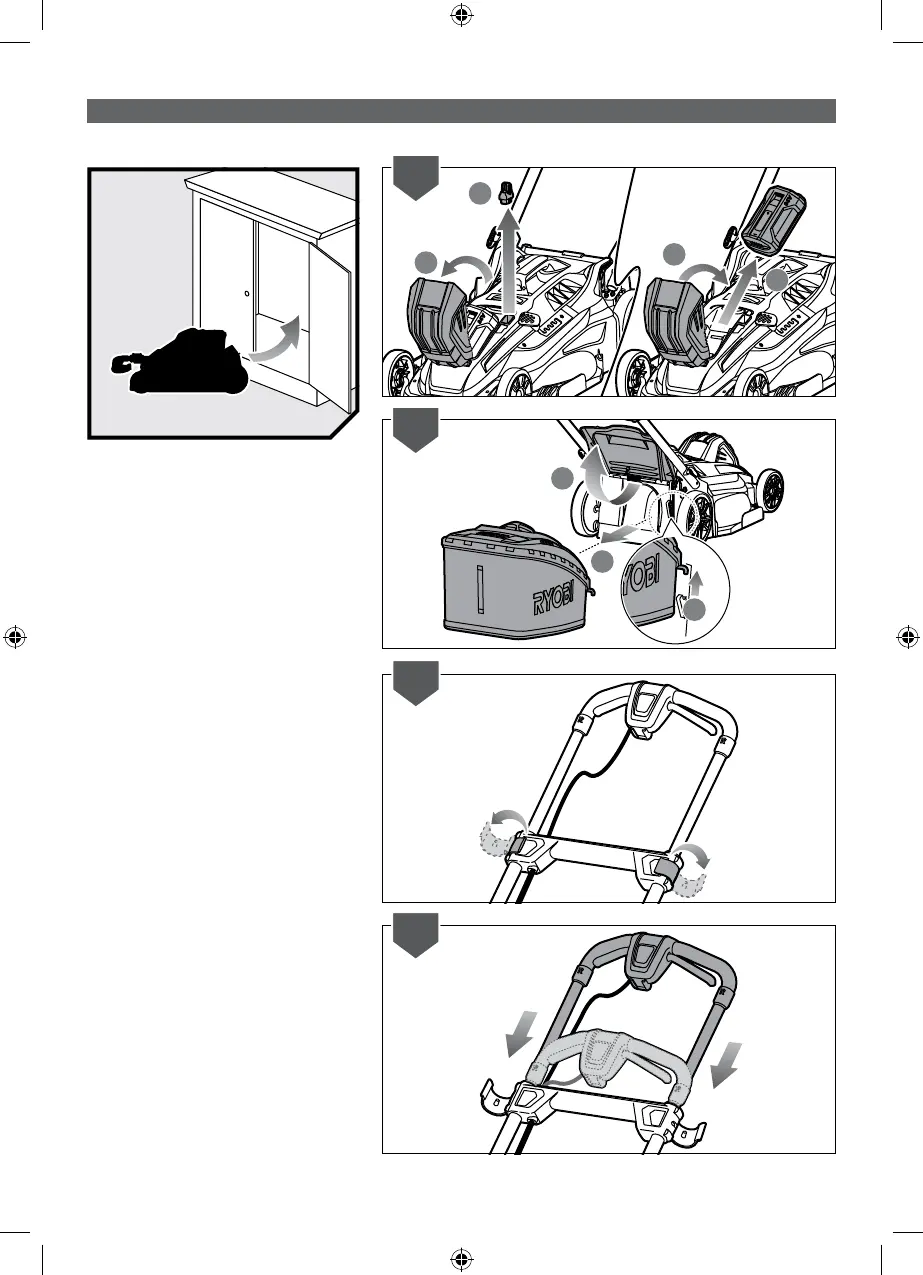 RYOBI

RYOBI