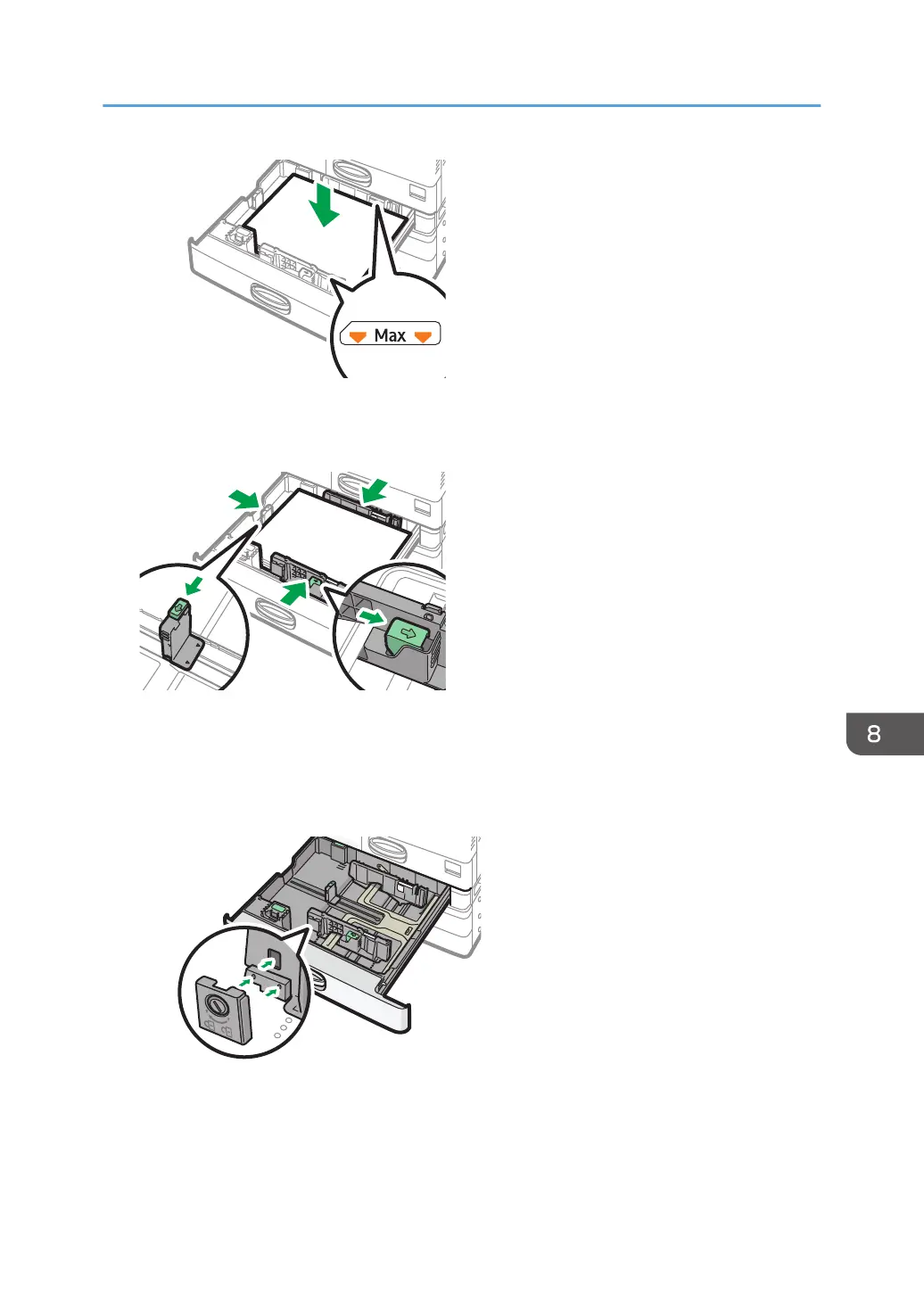 Max

8