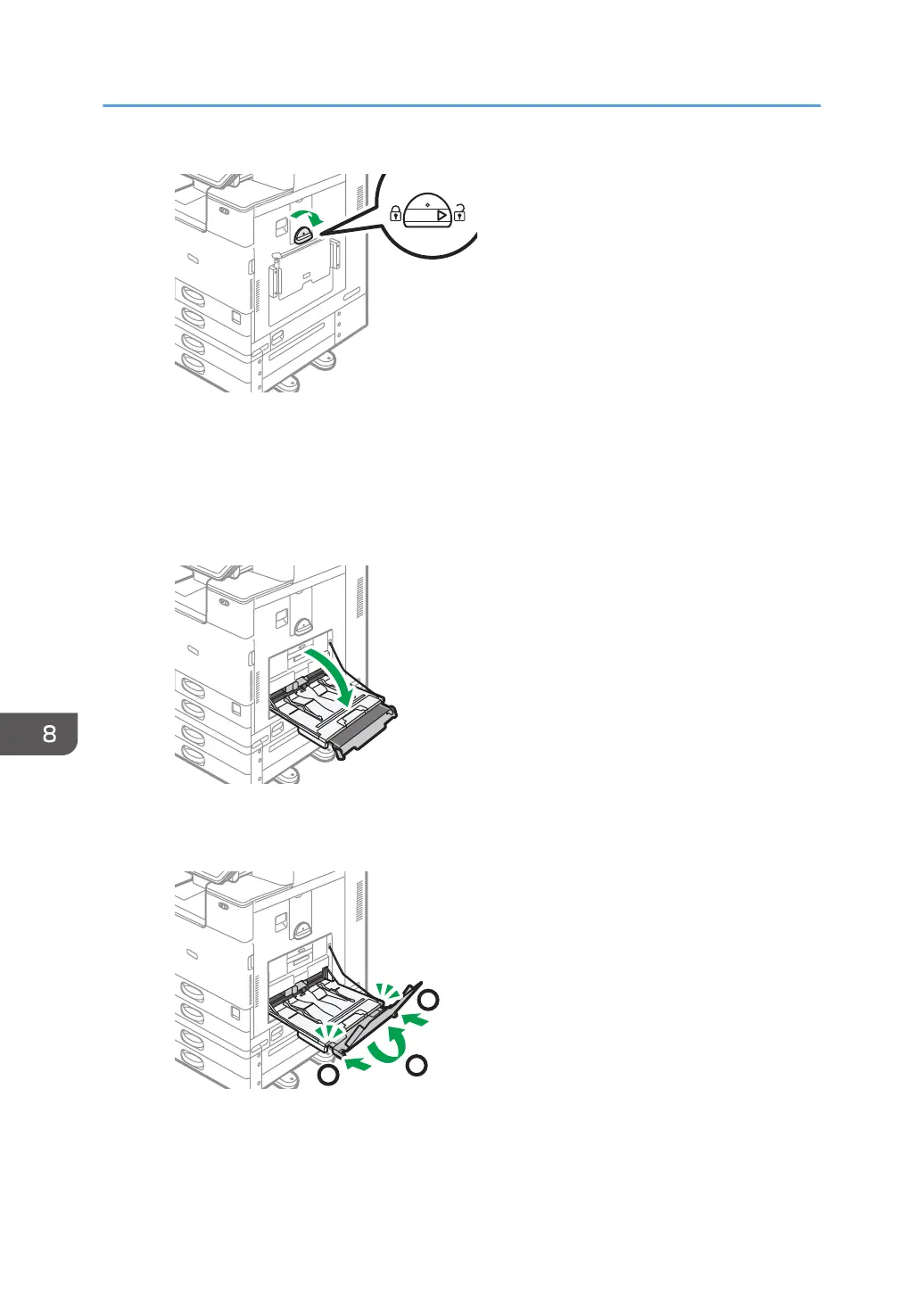 8