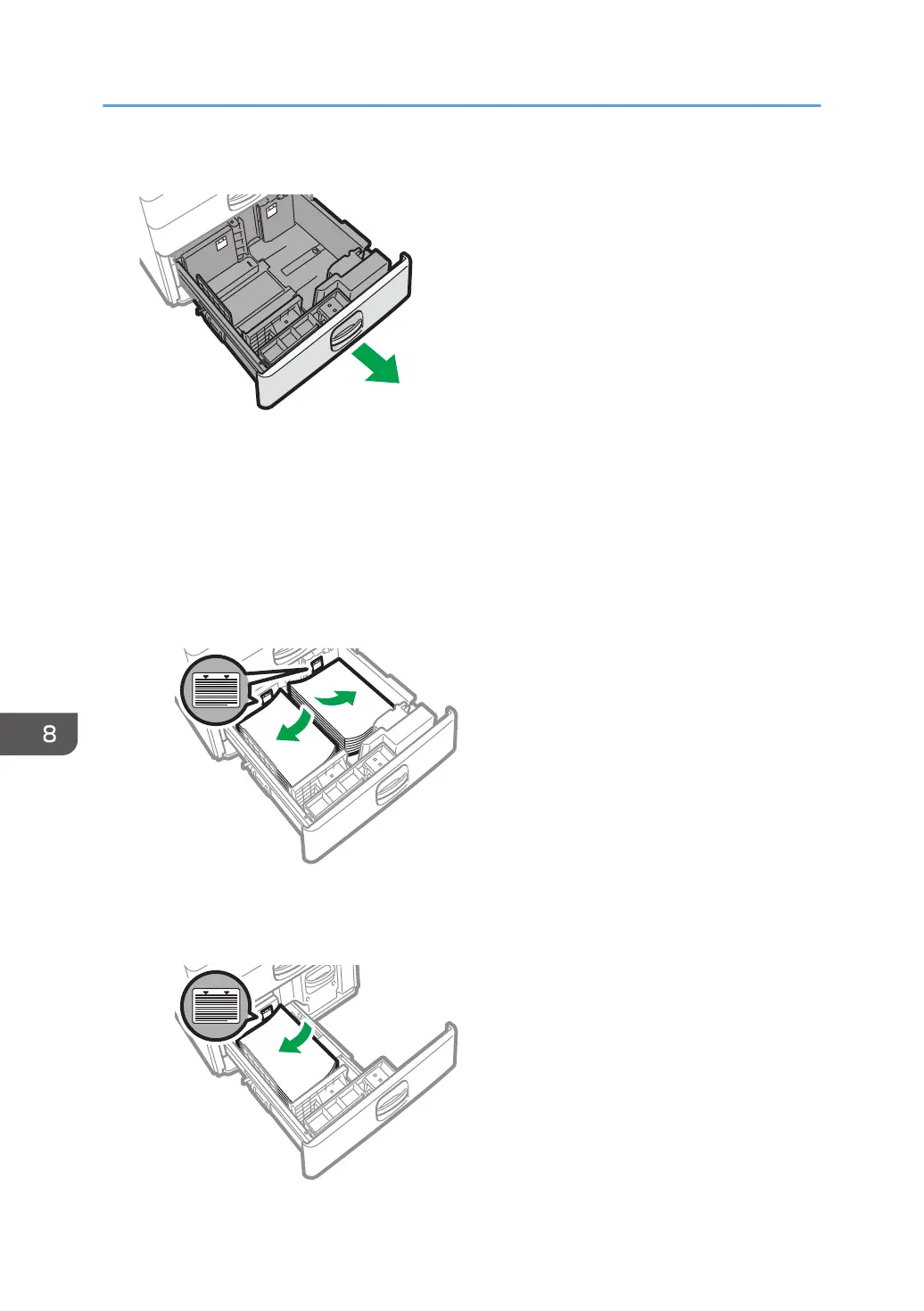 8