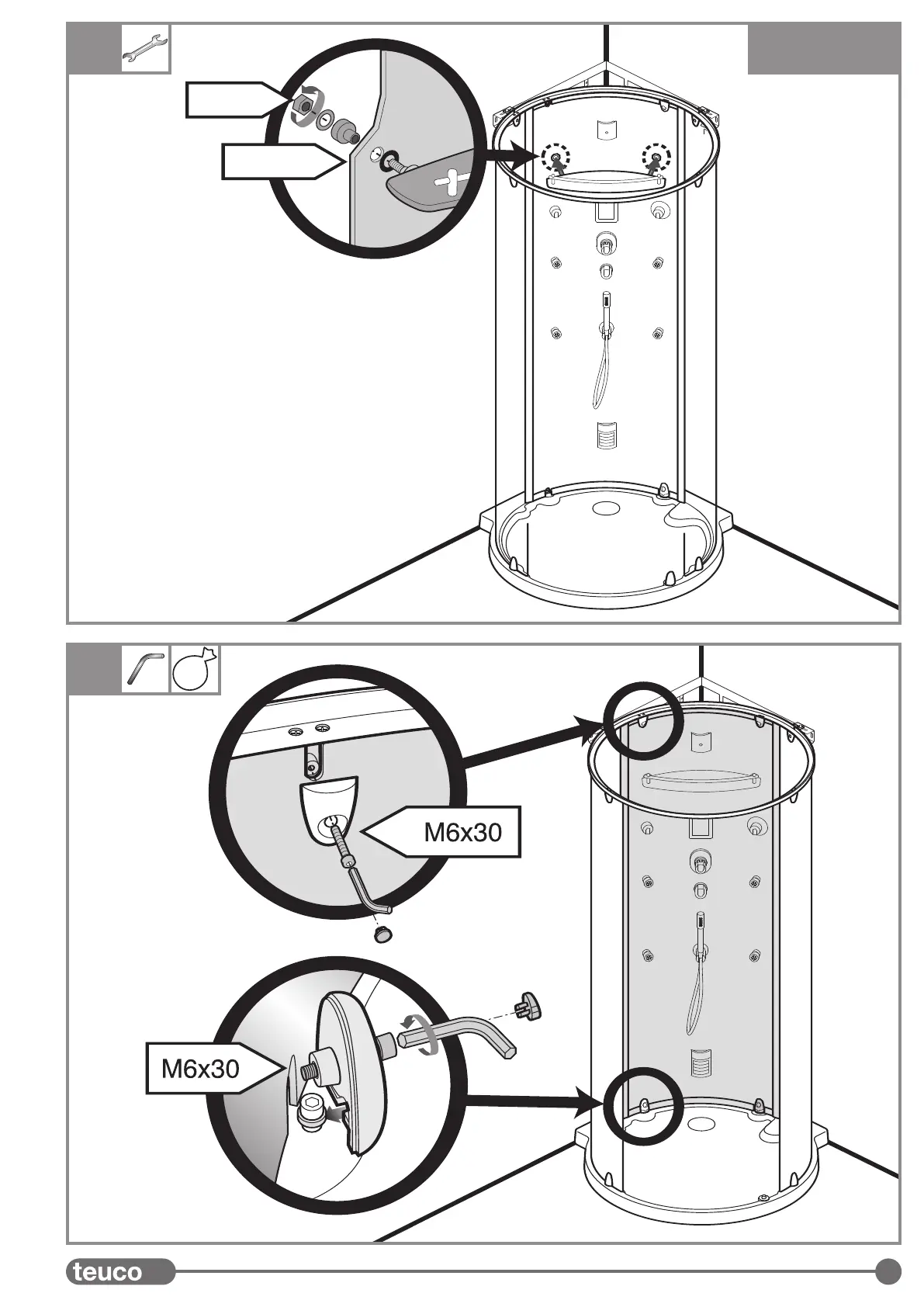 M6x30

M6x30

teuco