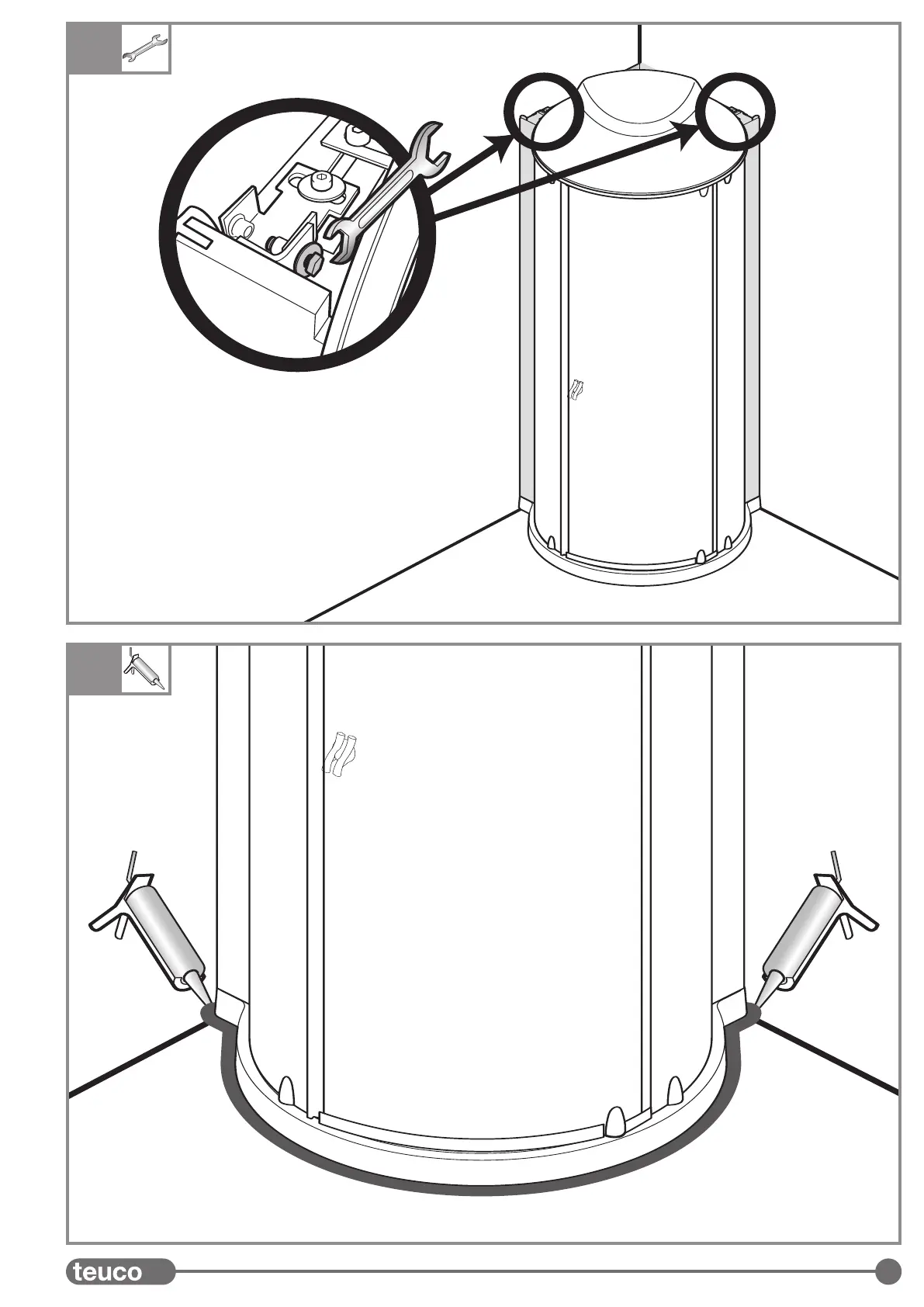 teuco