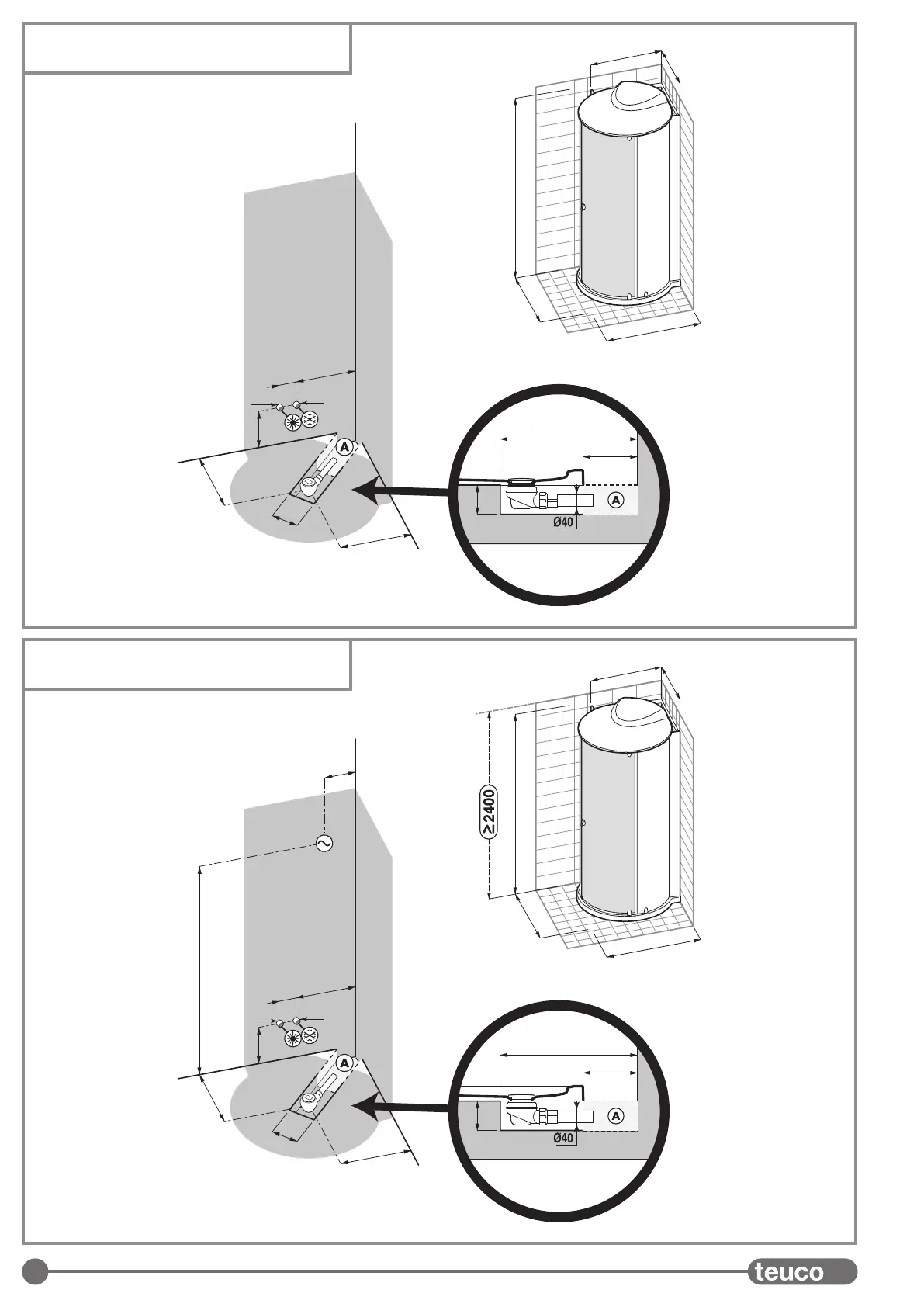 A

A

Ø40

≥2400

A

A

Ø40

teuco