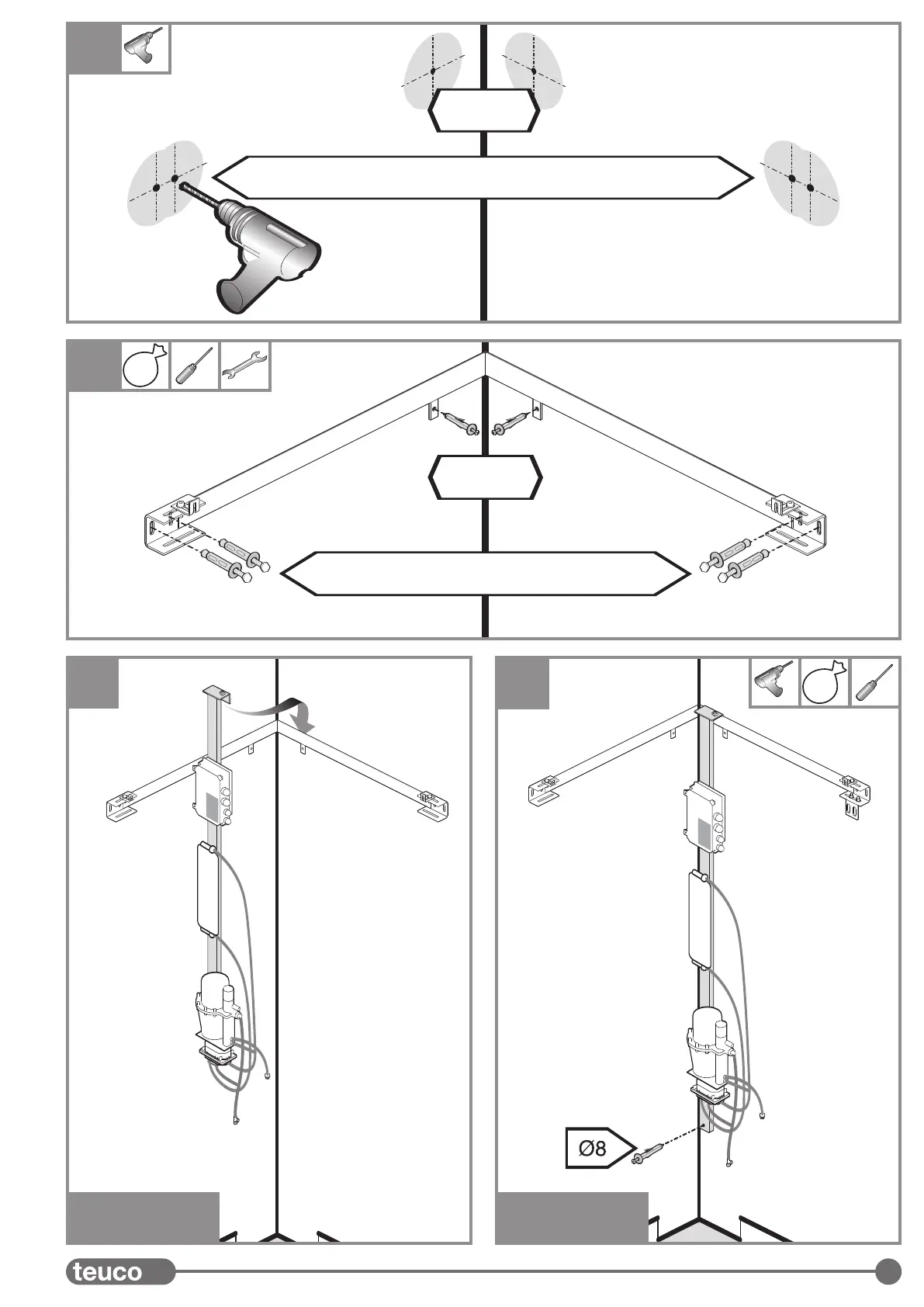 Ø8

teuco