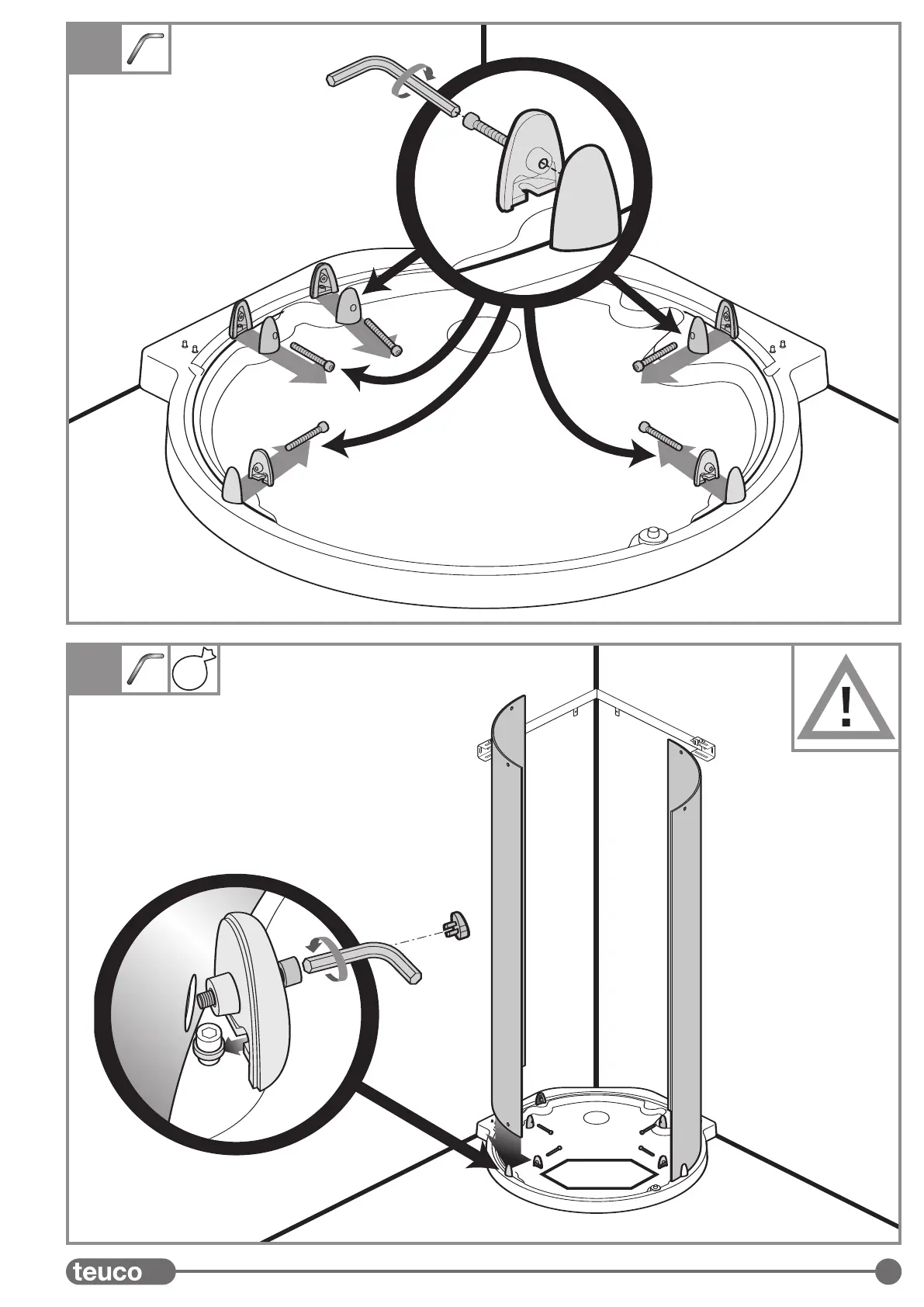 !

teuco