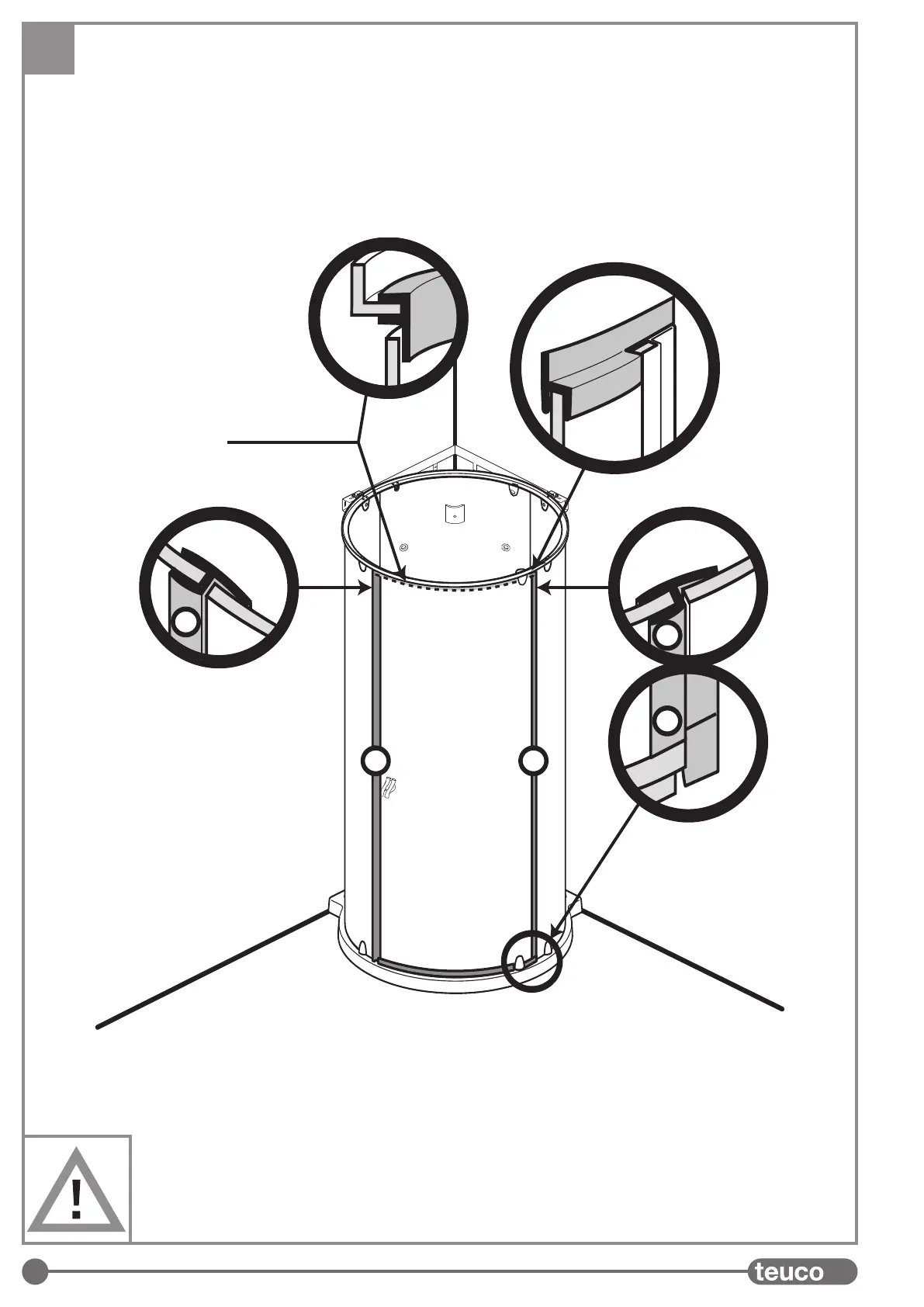 !

teuco