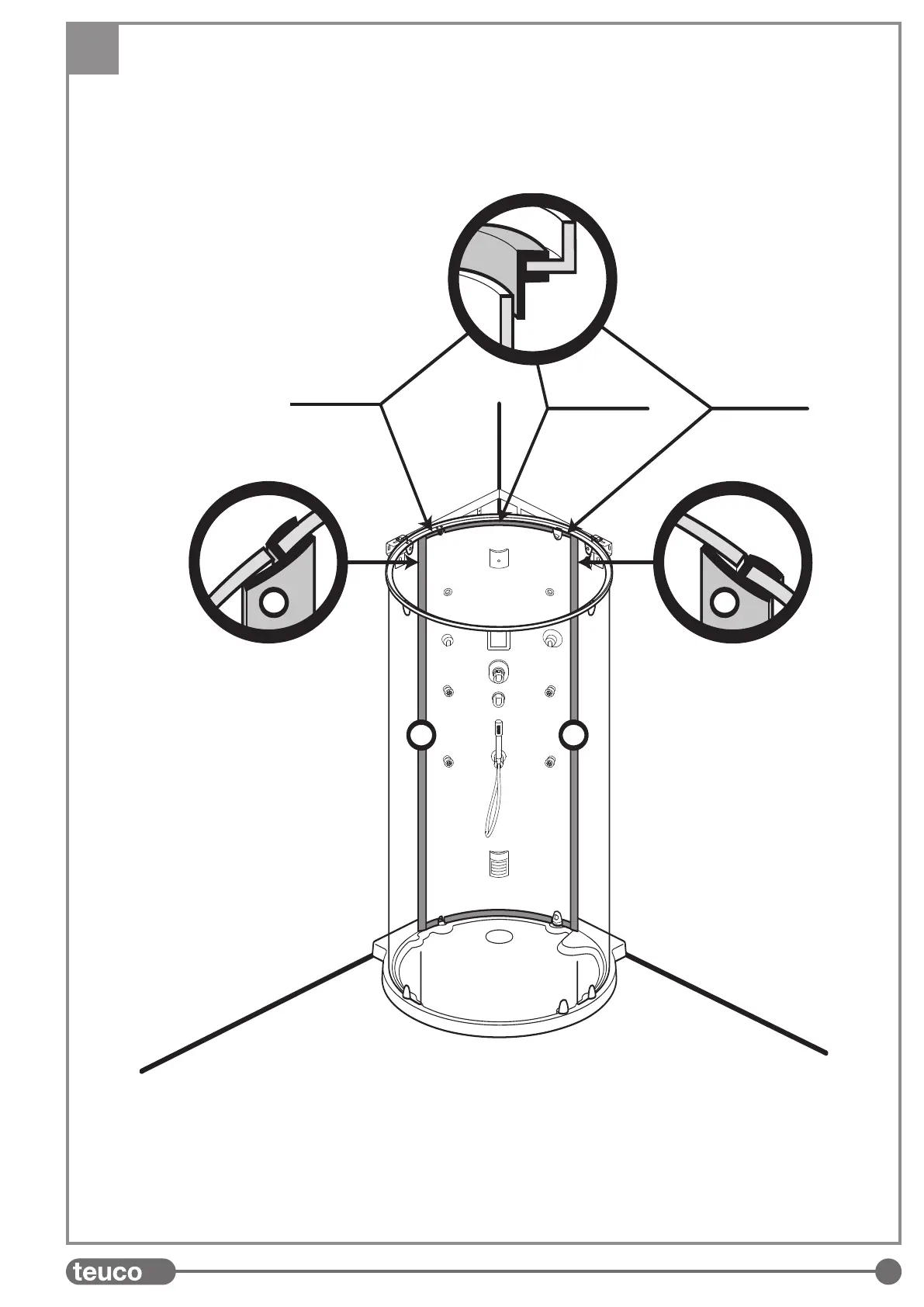 teuco