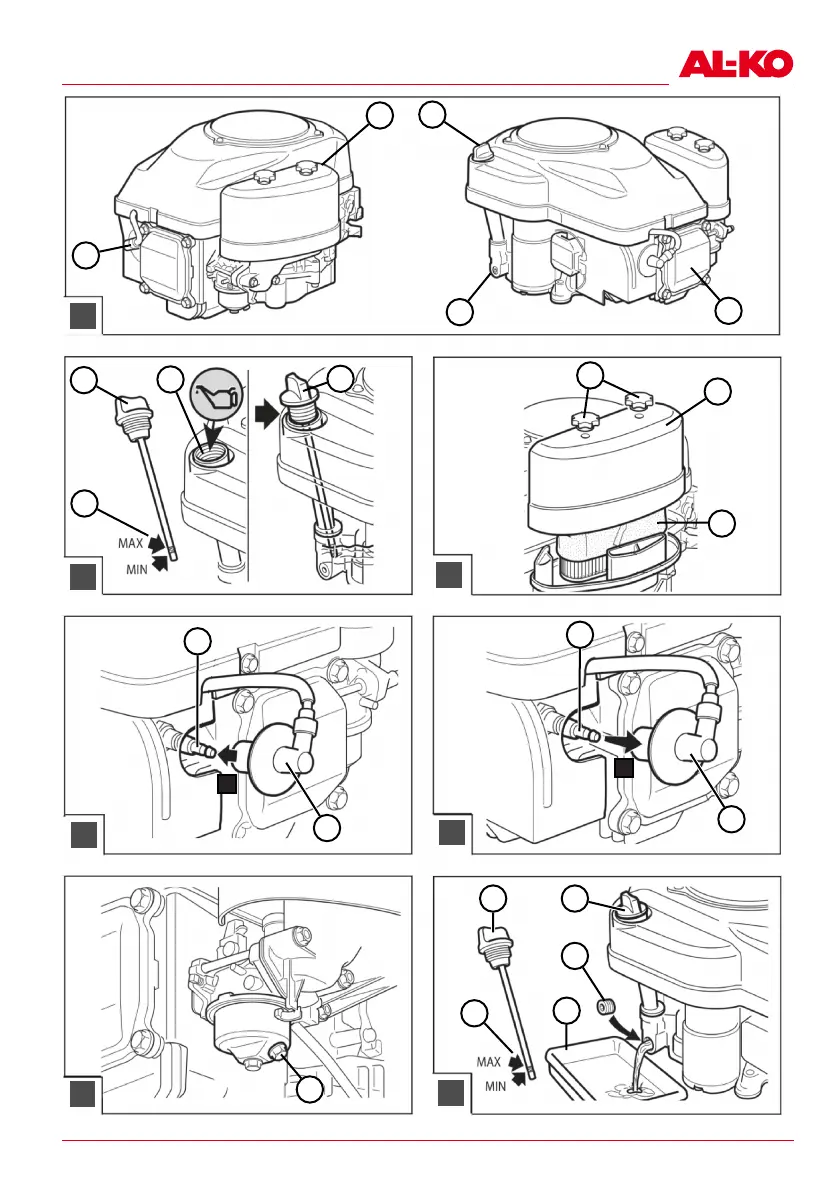 AL-KO

MAX
MIN

MAX
MIN