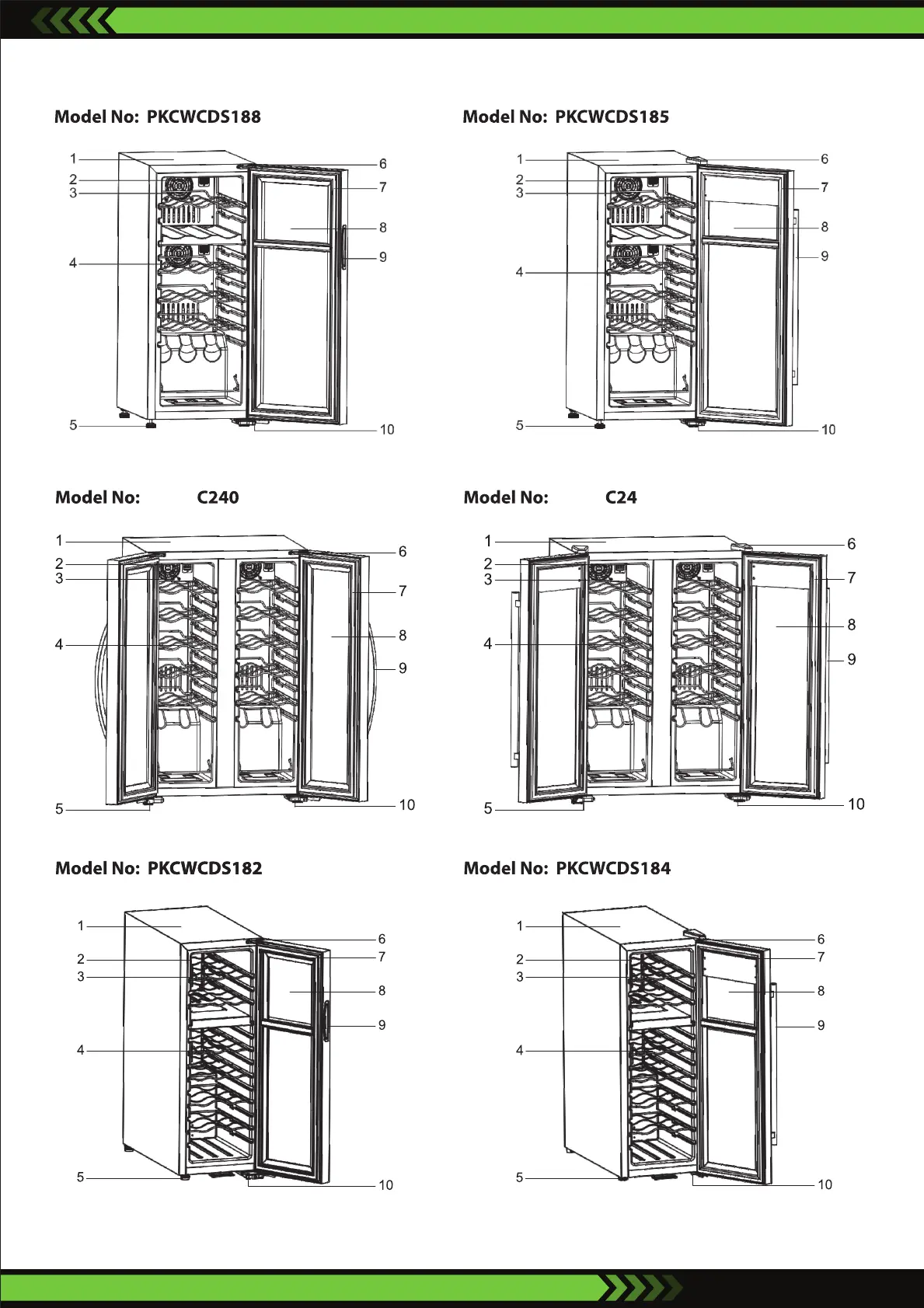 Model No: PKCWCDS188

1
2
3
4
5
6
7
8
9
10

Model No: PKCWCDS185

1
2
3
4
5
6
7
8
9
10

Model No: C240

1
2
3
4
5
6
7
8
9
10

Model No: C24

1
2
3
4
5
6
7
8
9
10

Model No: PKCWCDS182

1
2
3
4
5
6
7
8
9
10

Model No: PKCWCDS184

1
2
3
4
5
6
7
8
9
10