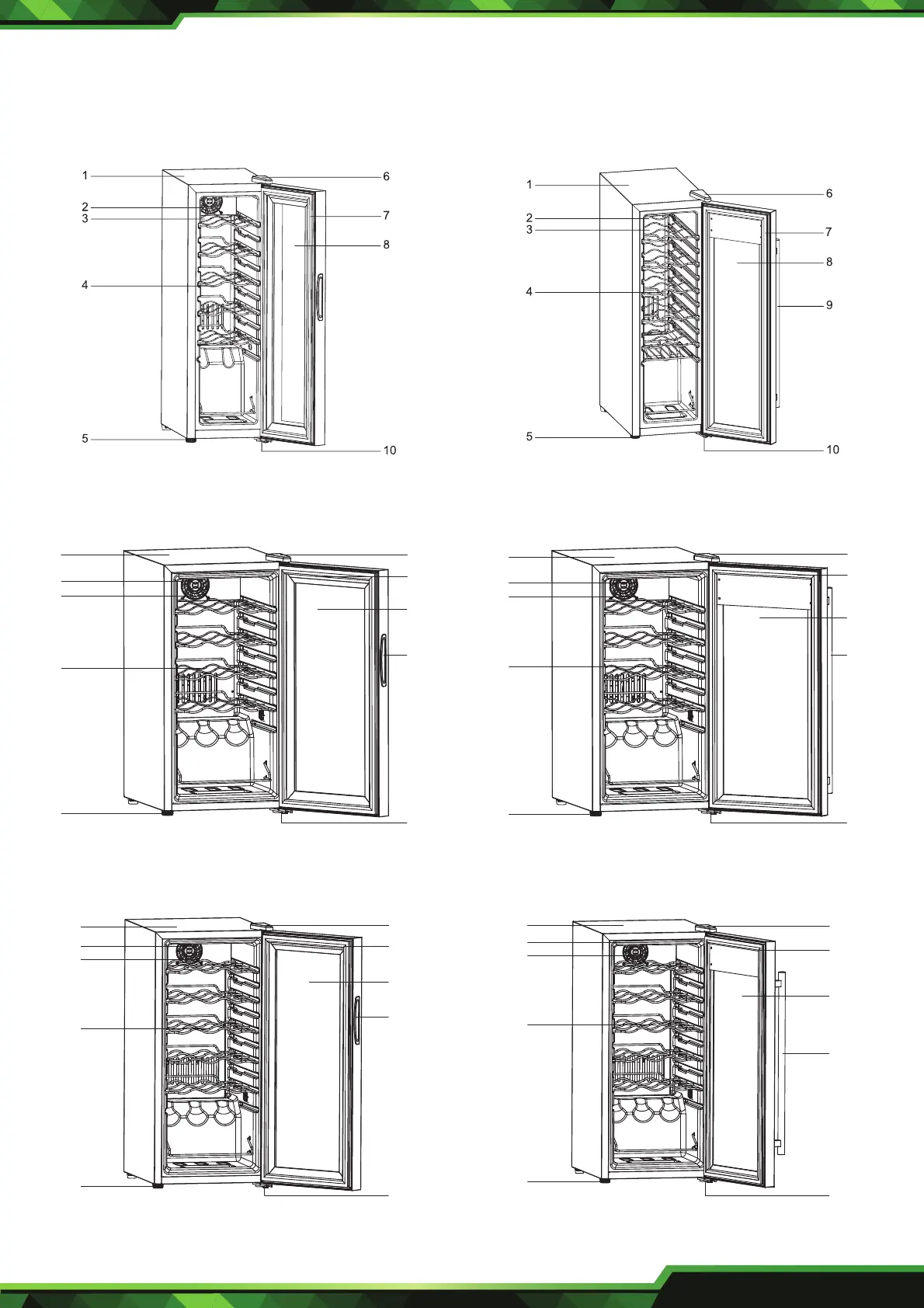 1
2
3
4
5
6
7
8
10

1
2
3
4
5
6
7
8
9
10