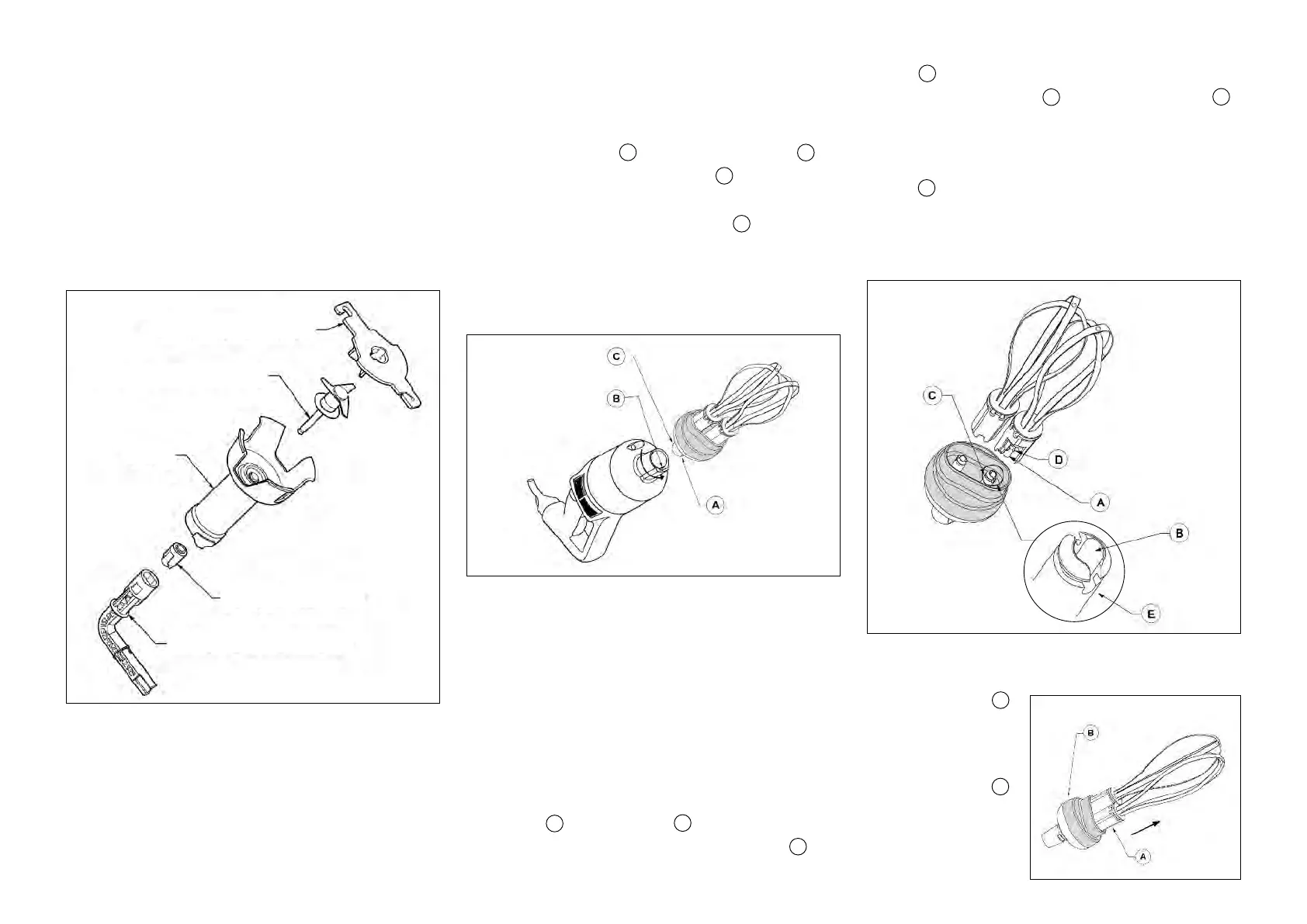 C

B

A

C

D

A

B

E

B

A