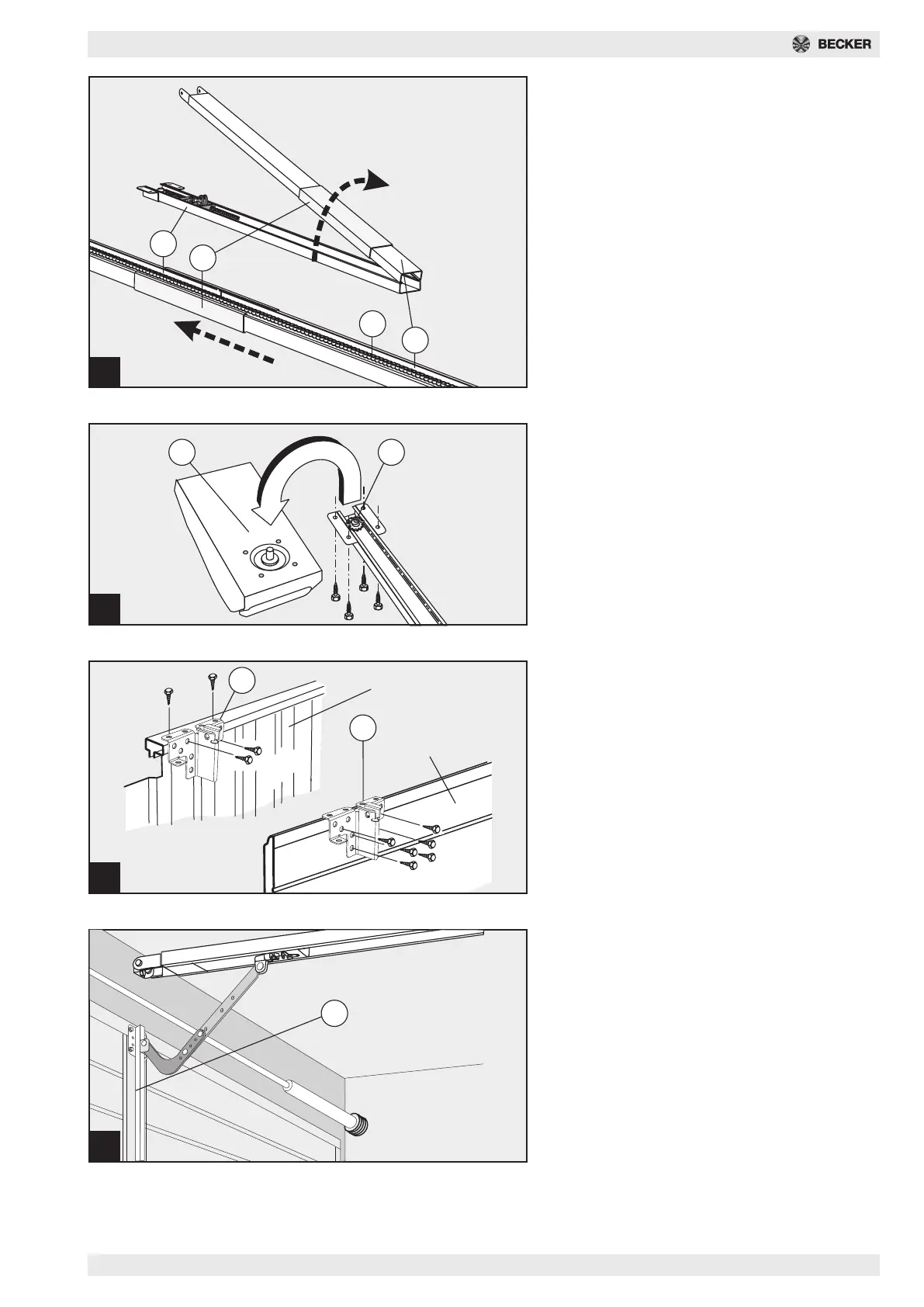 BECKER