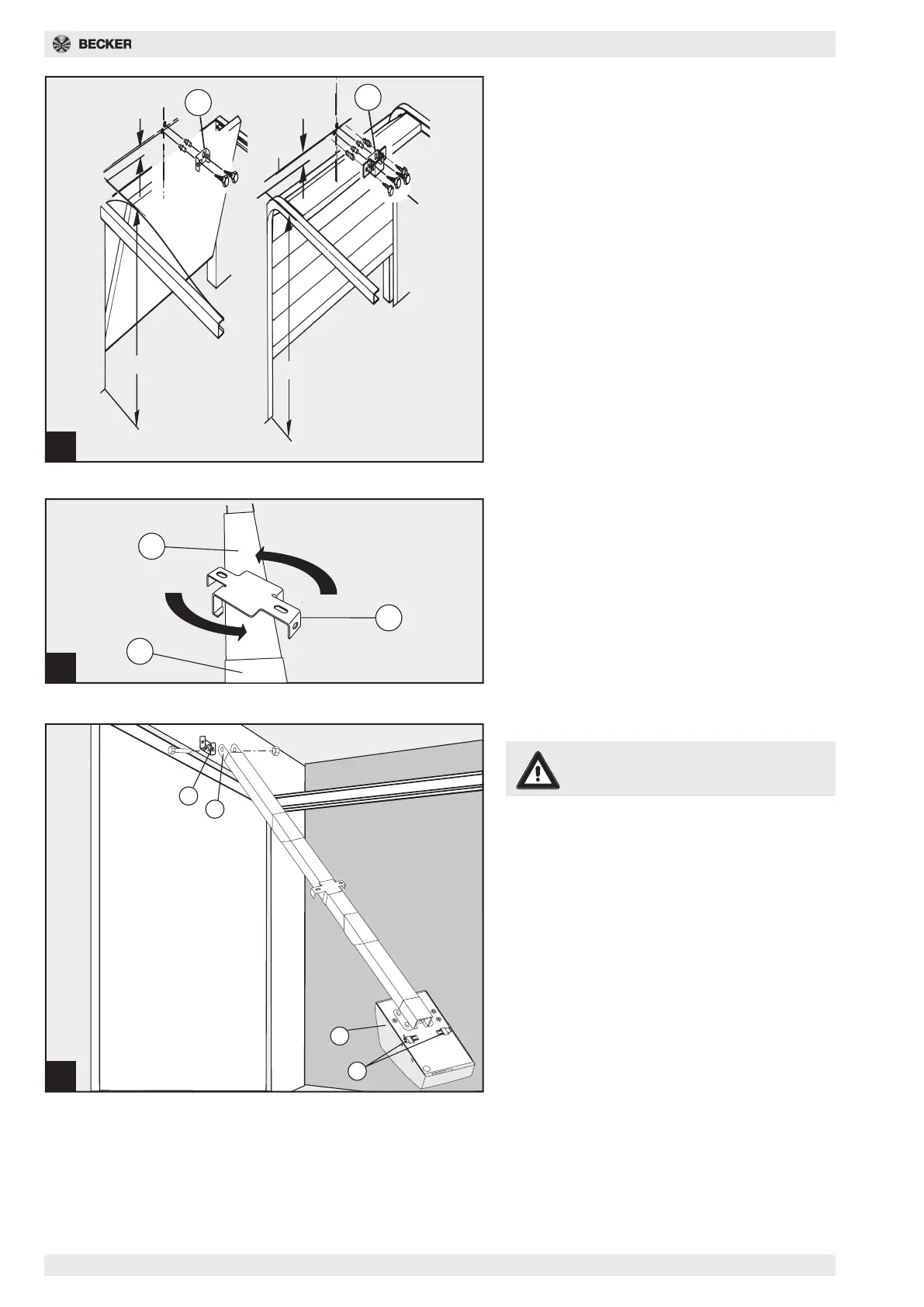 BECKER