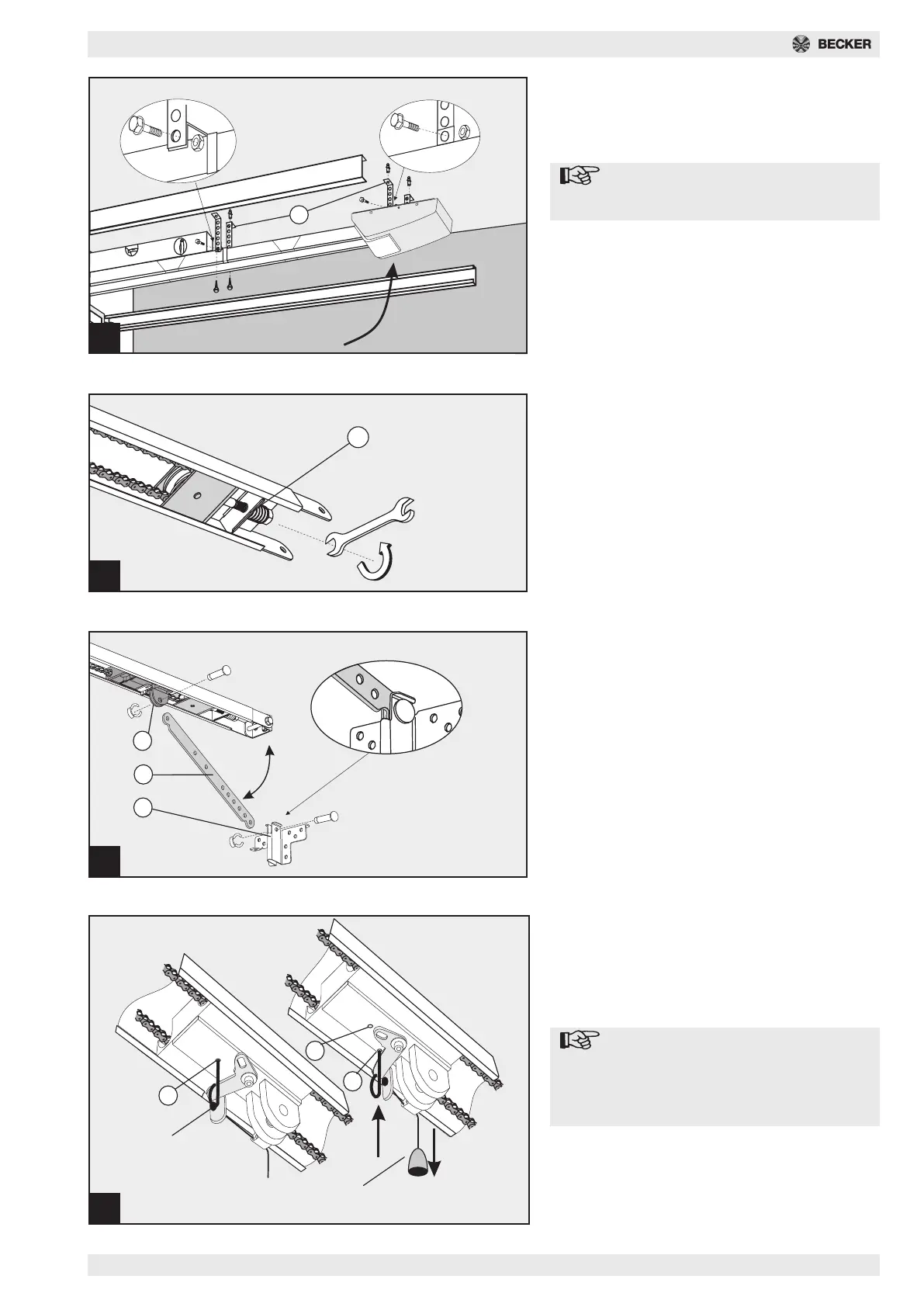 BECKER