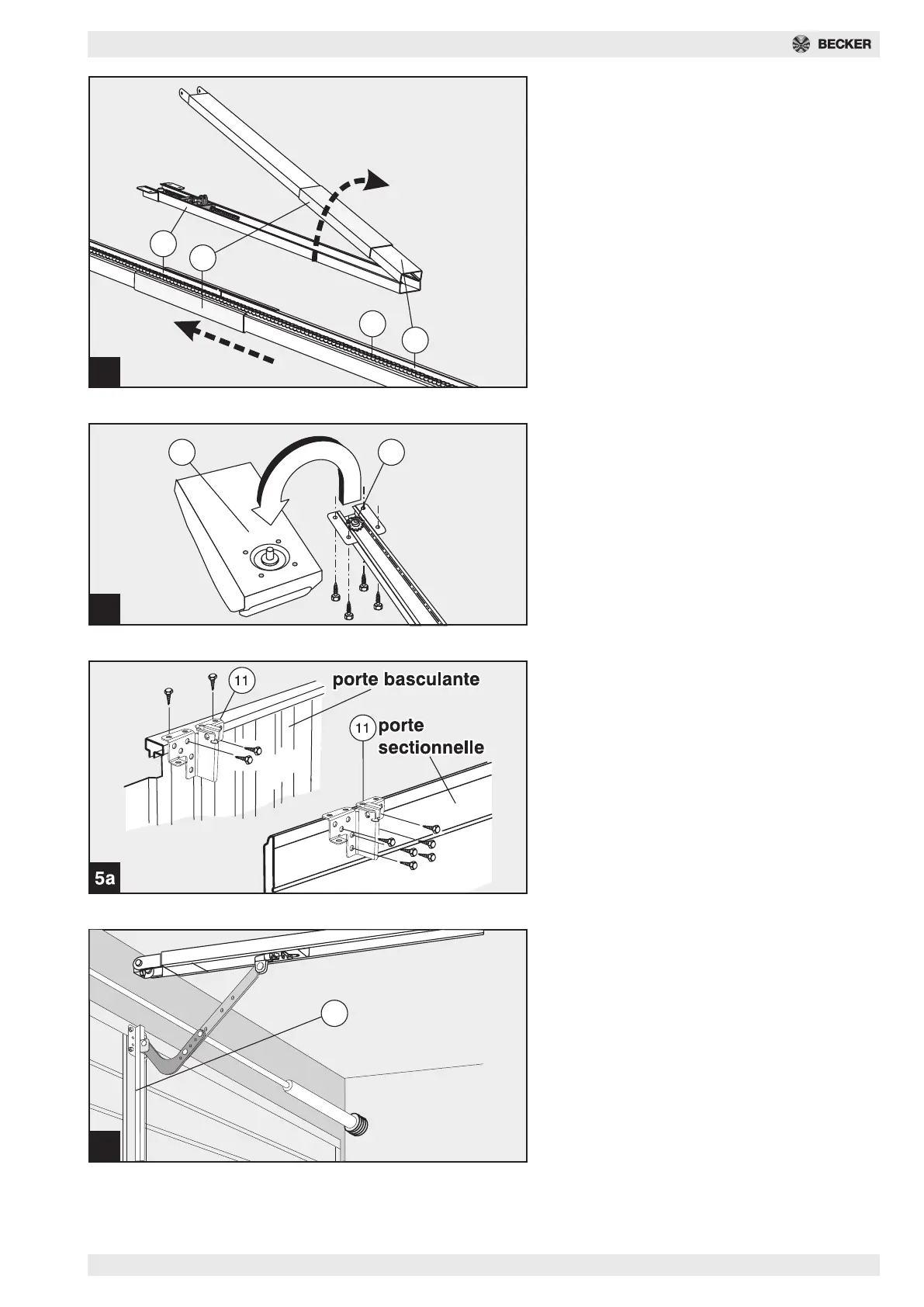 BECKER

11

porte basculante

11

porte sectionnelle

5a