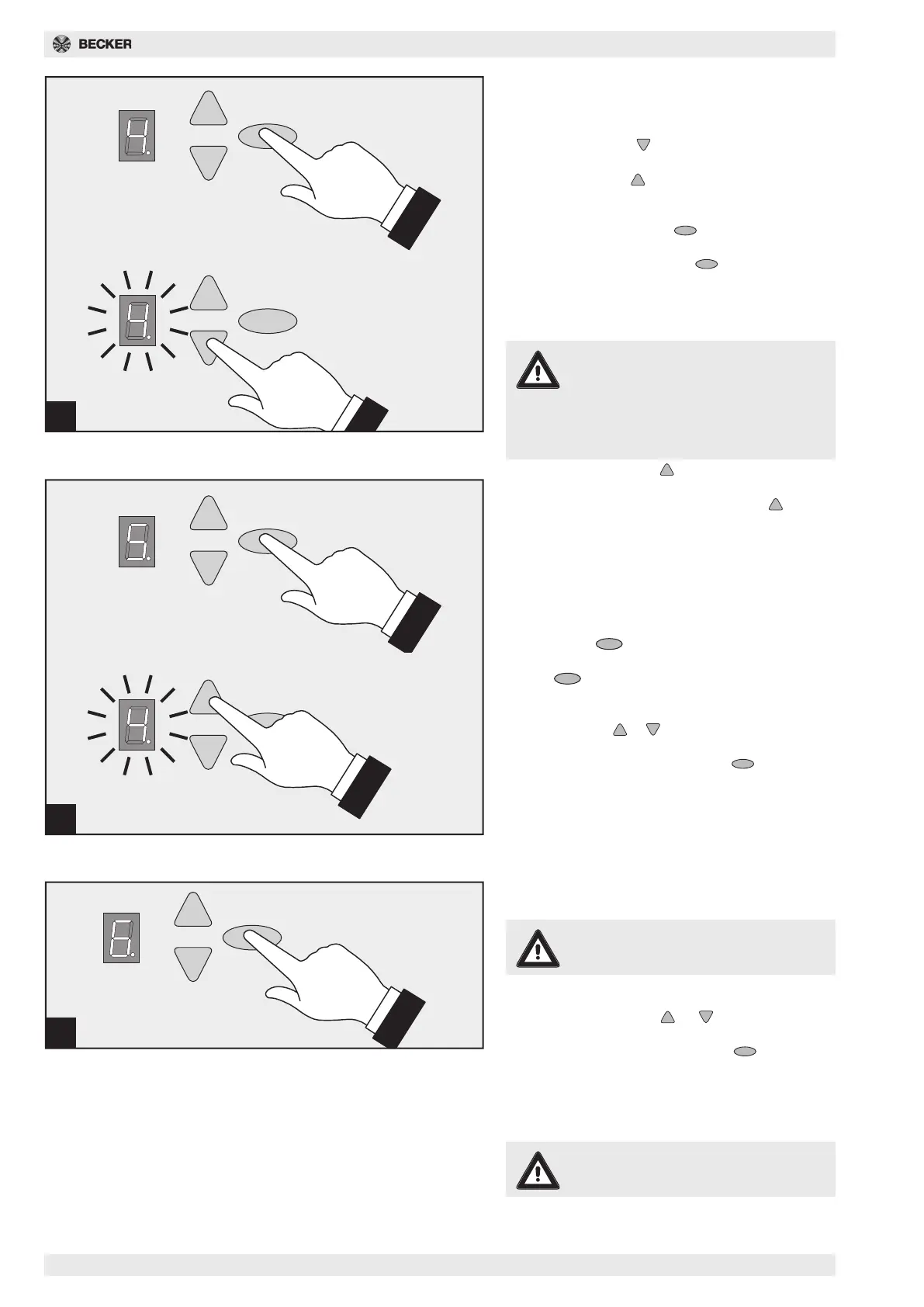 BECKER