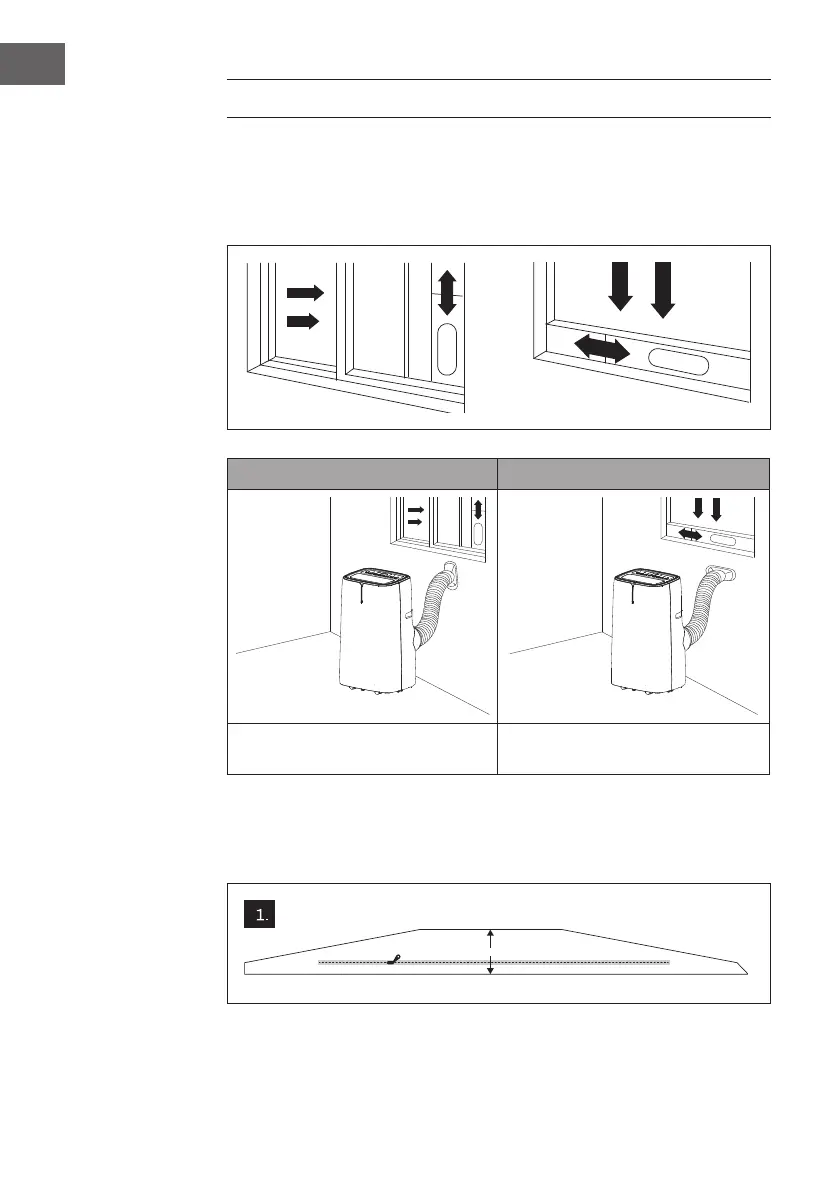 1.