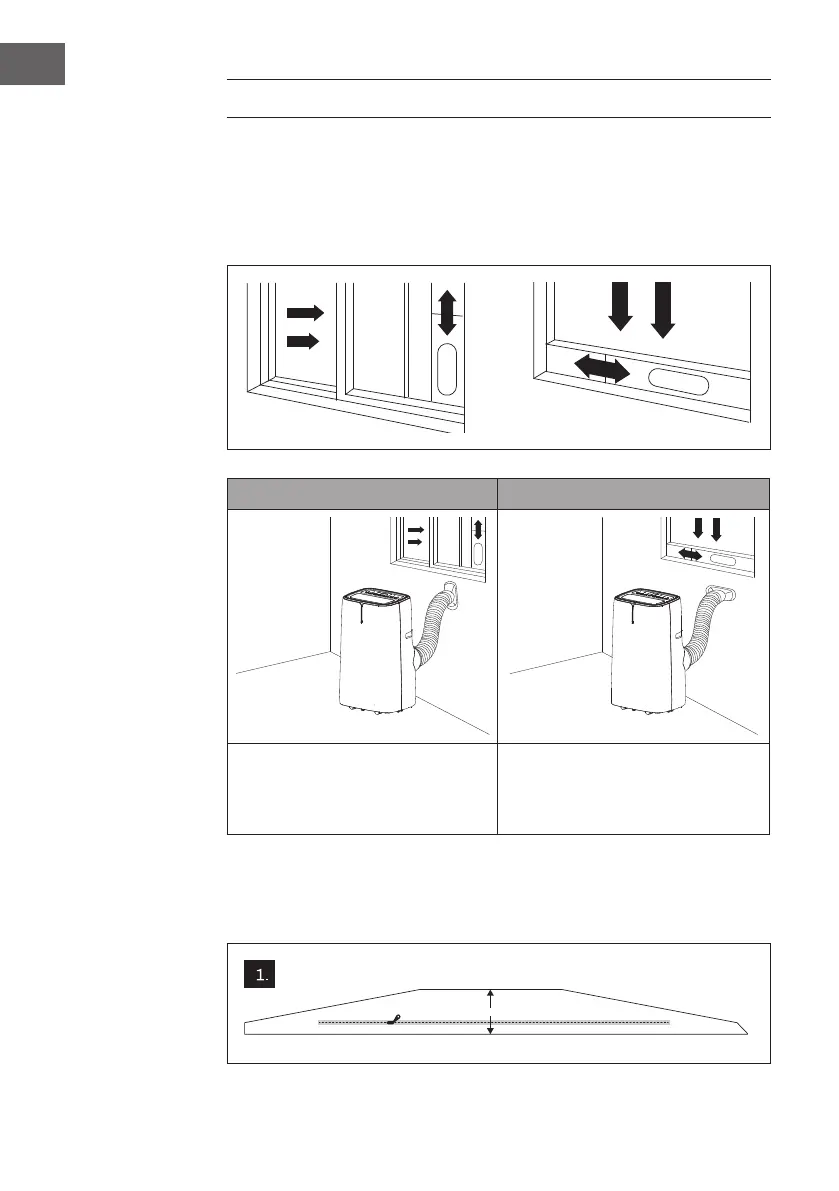 1.