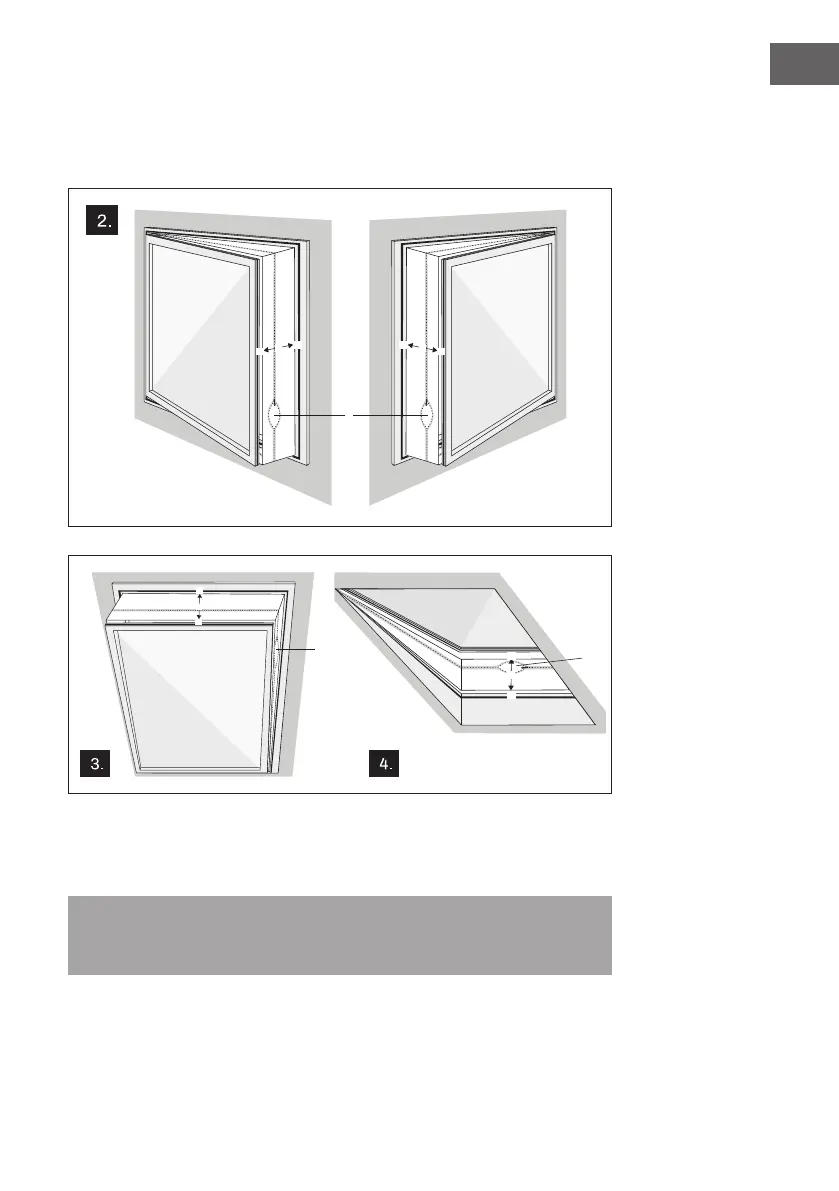 2.

3.

4.