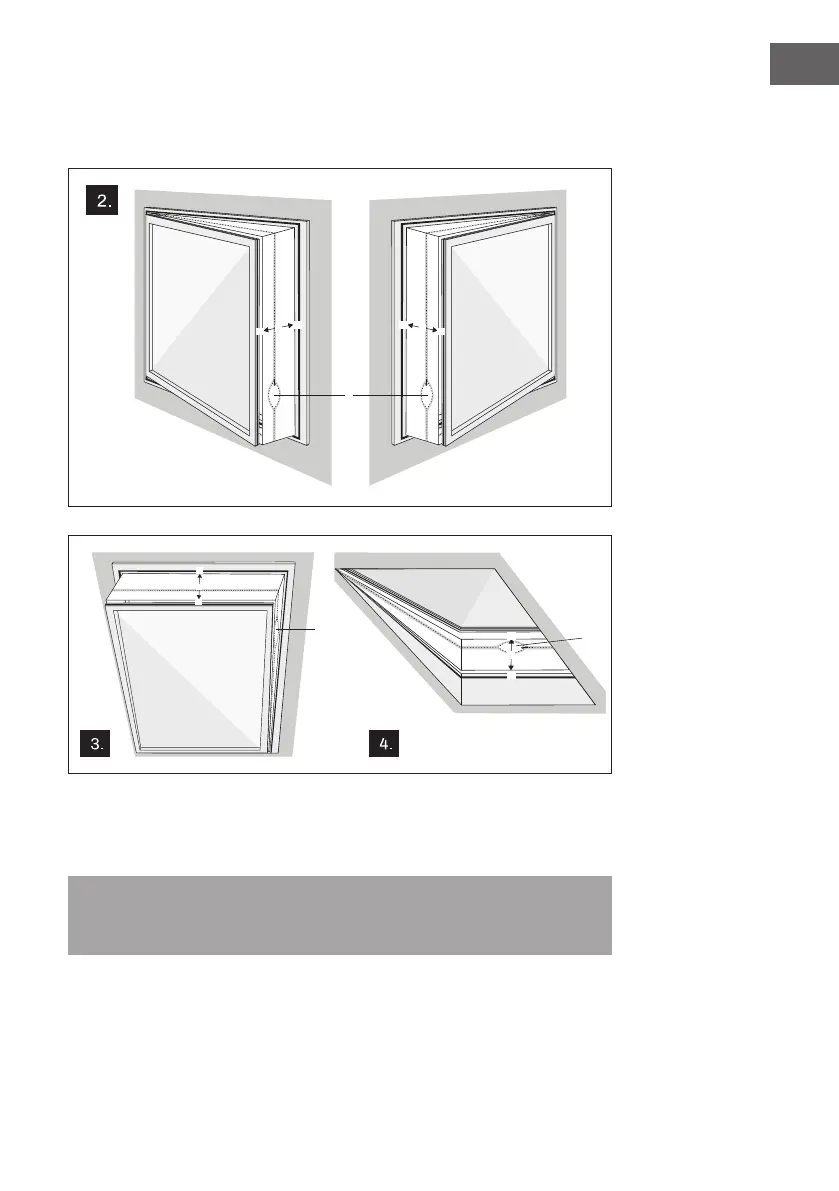 2.

3.

4.