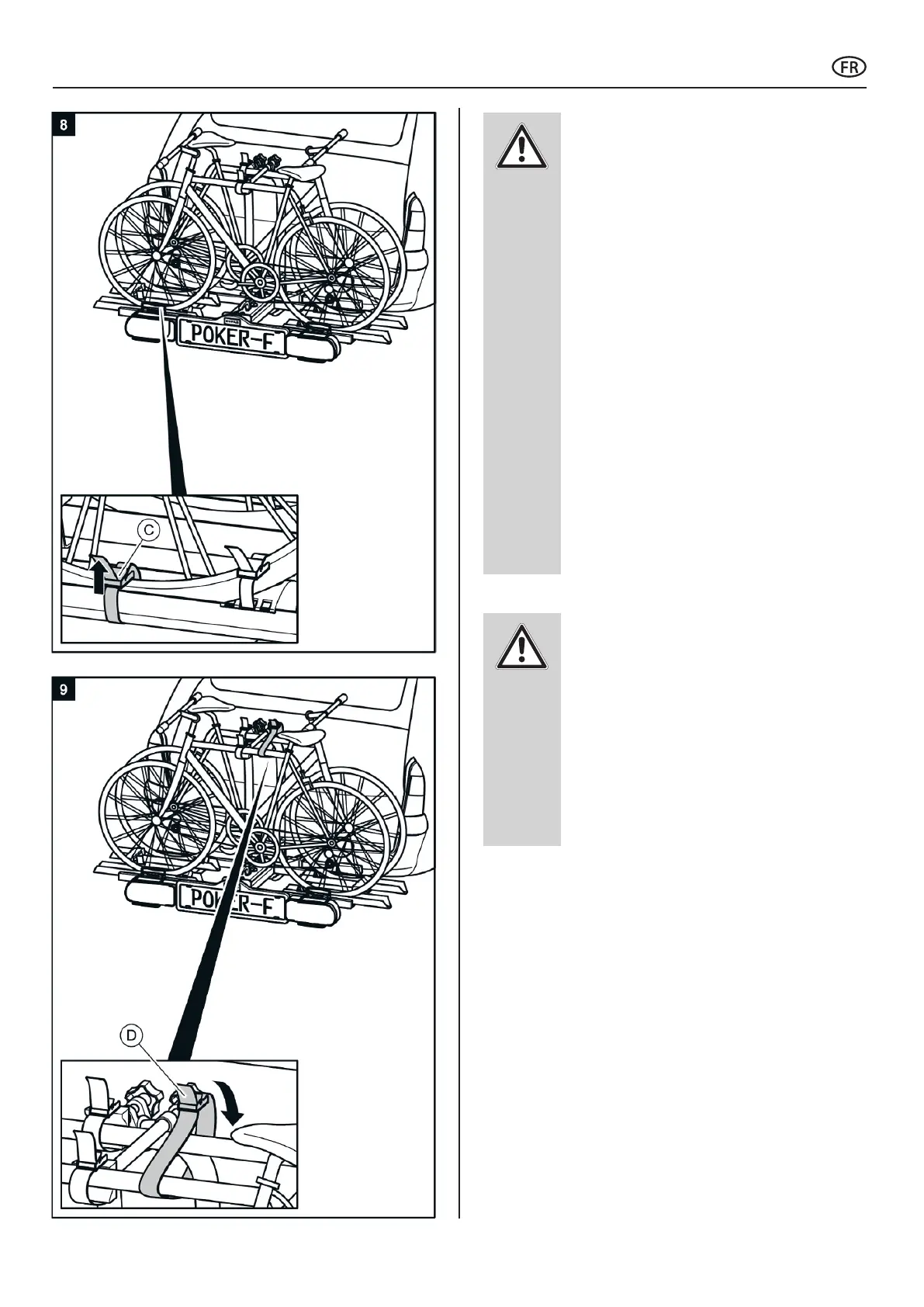 FR

8

POKER-F

C

9

POKER-F

D