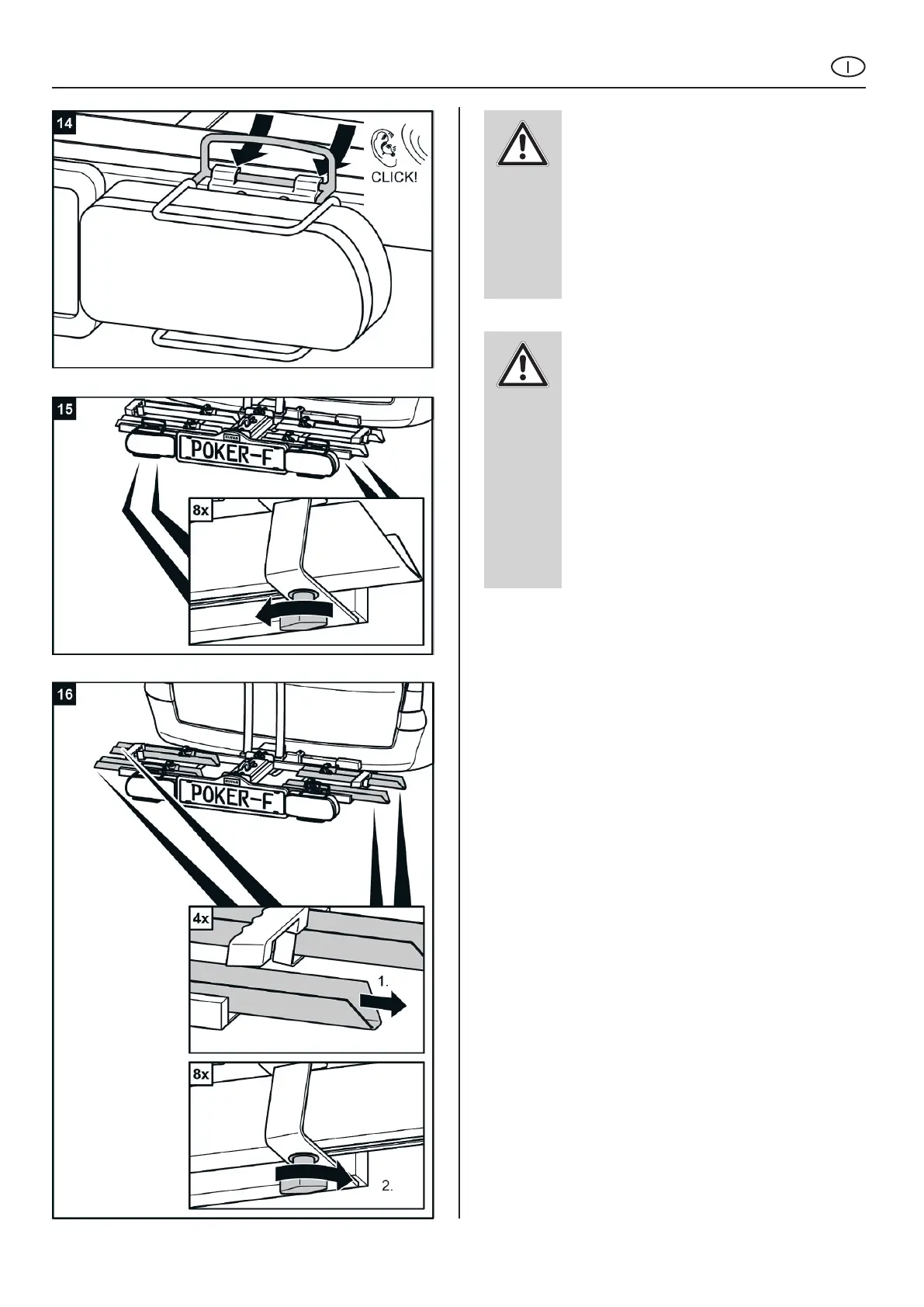 I

14

CLICK!

15

POKER-F

8x

16

POKER-F

4x

1.

8x

2.