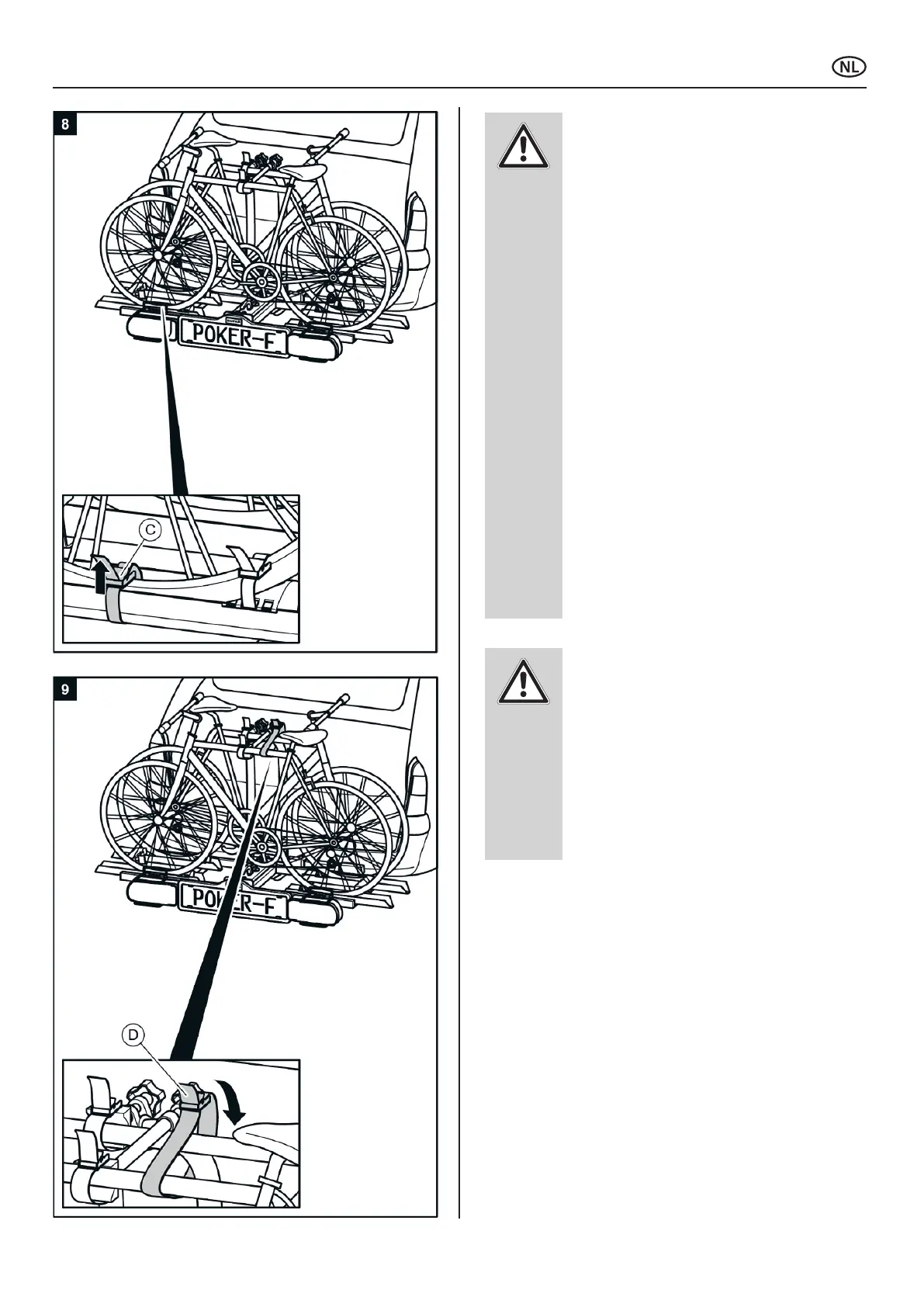 NL

8

POKER-F

C

9

POKER-F

D