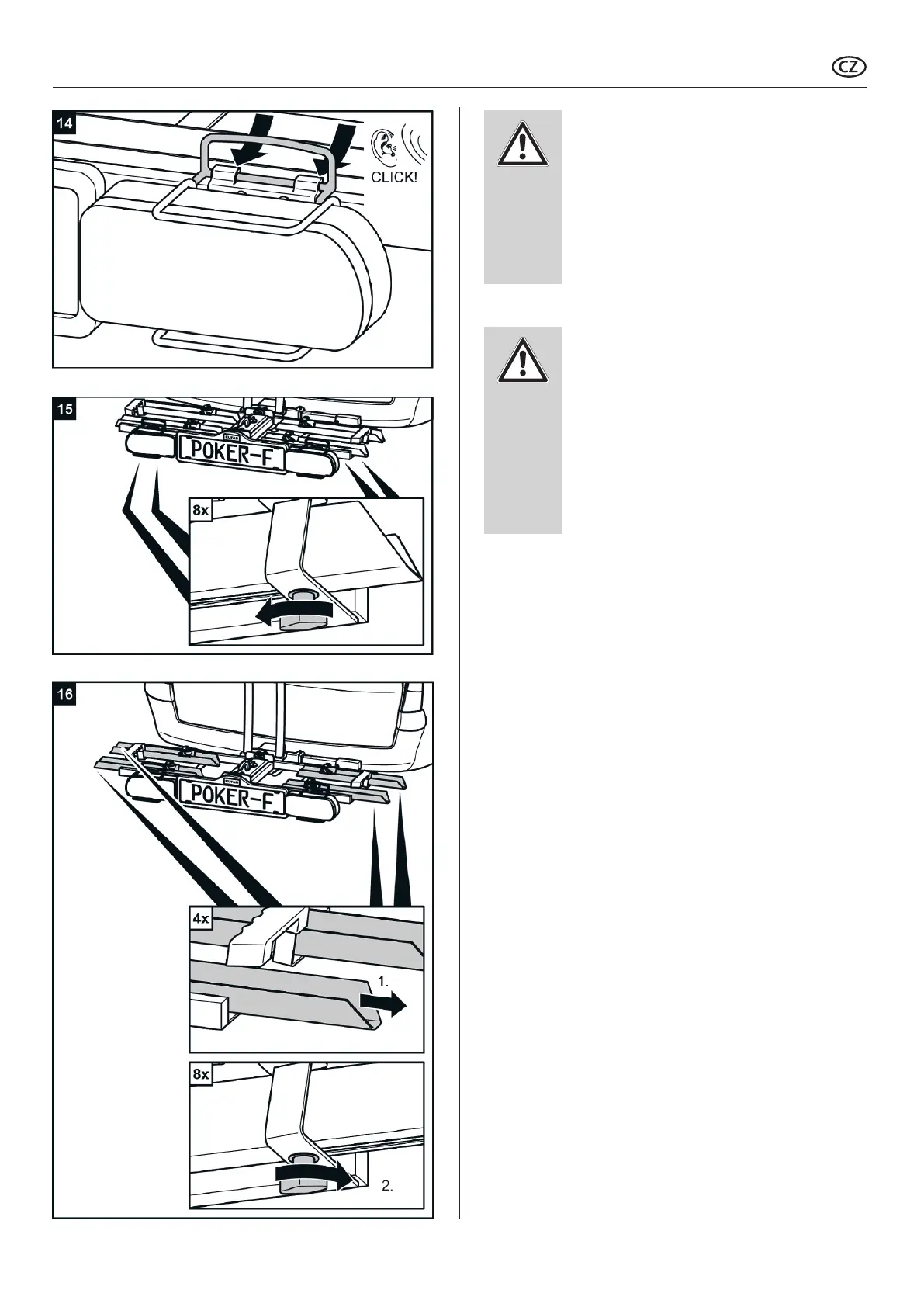 CZ

14

CLICK!

15

POKER-F

8x

16

POKER-F

4x

1.

8x

2.