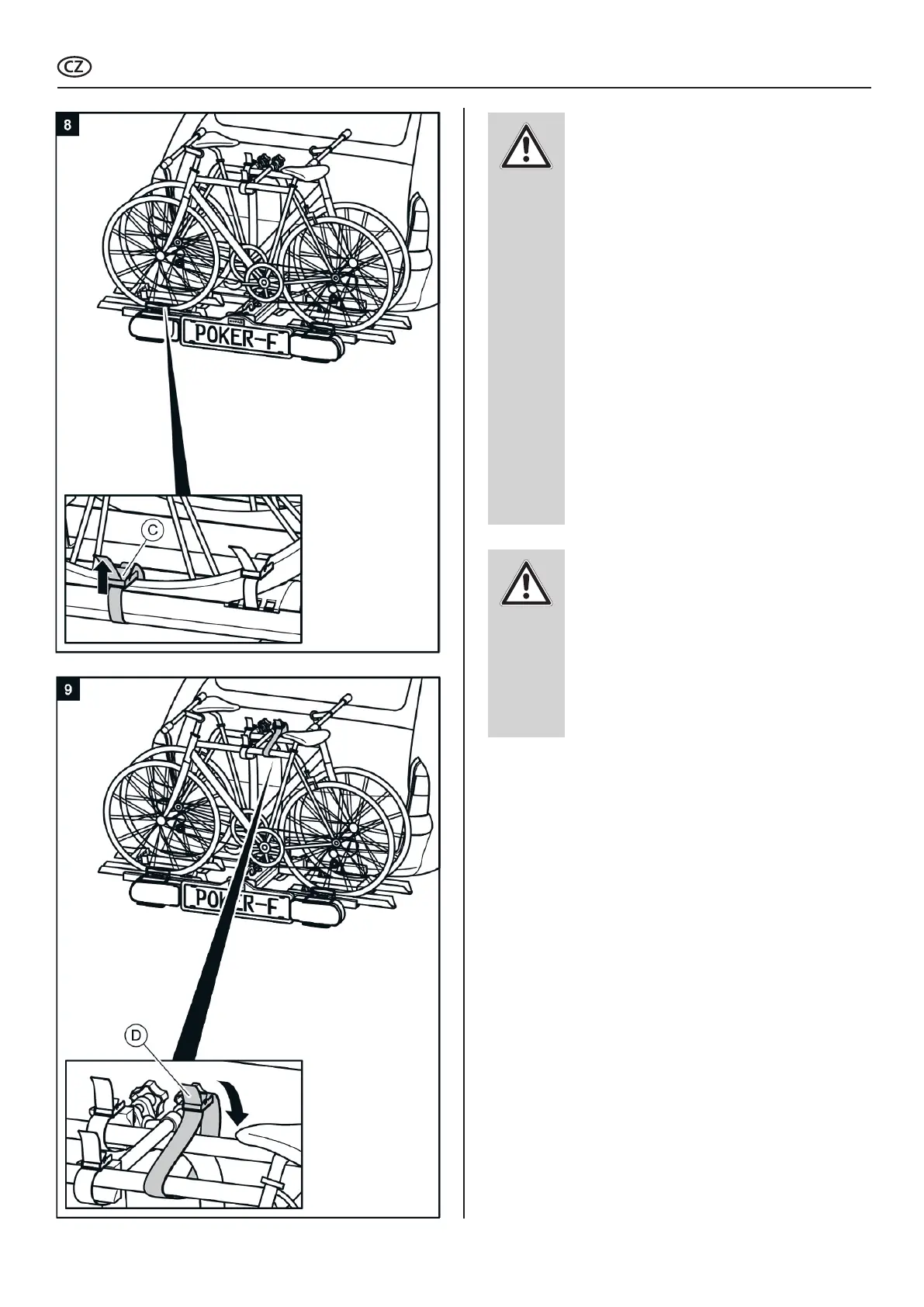 CZ

8

POKER-F

C

9

POKER-F

D