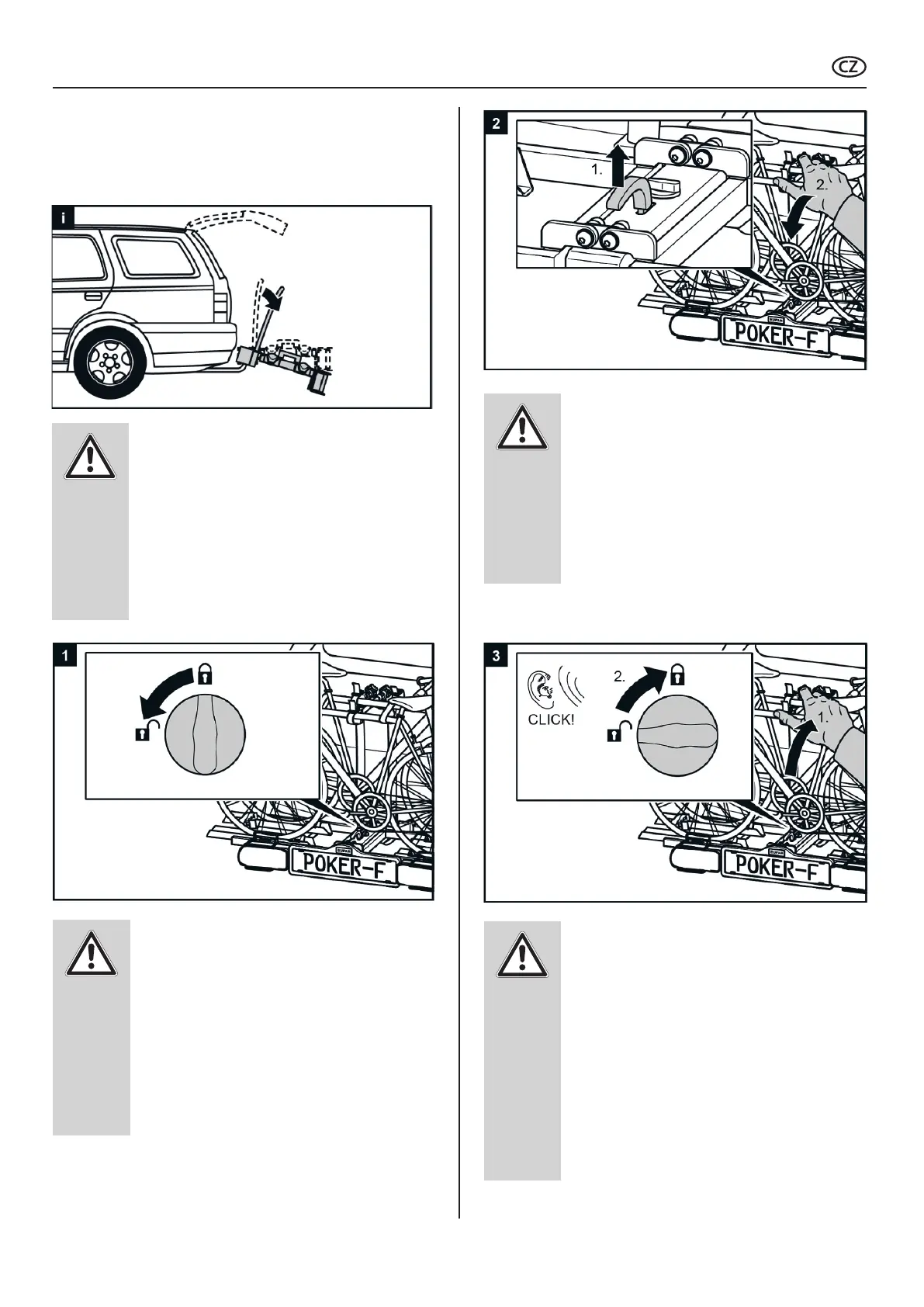 CZ

i

1

POKER-F

2

1.

2.

POKER-F

3

CLICK!

2.

1.

POKER-F