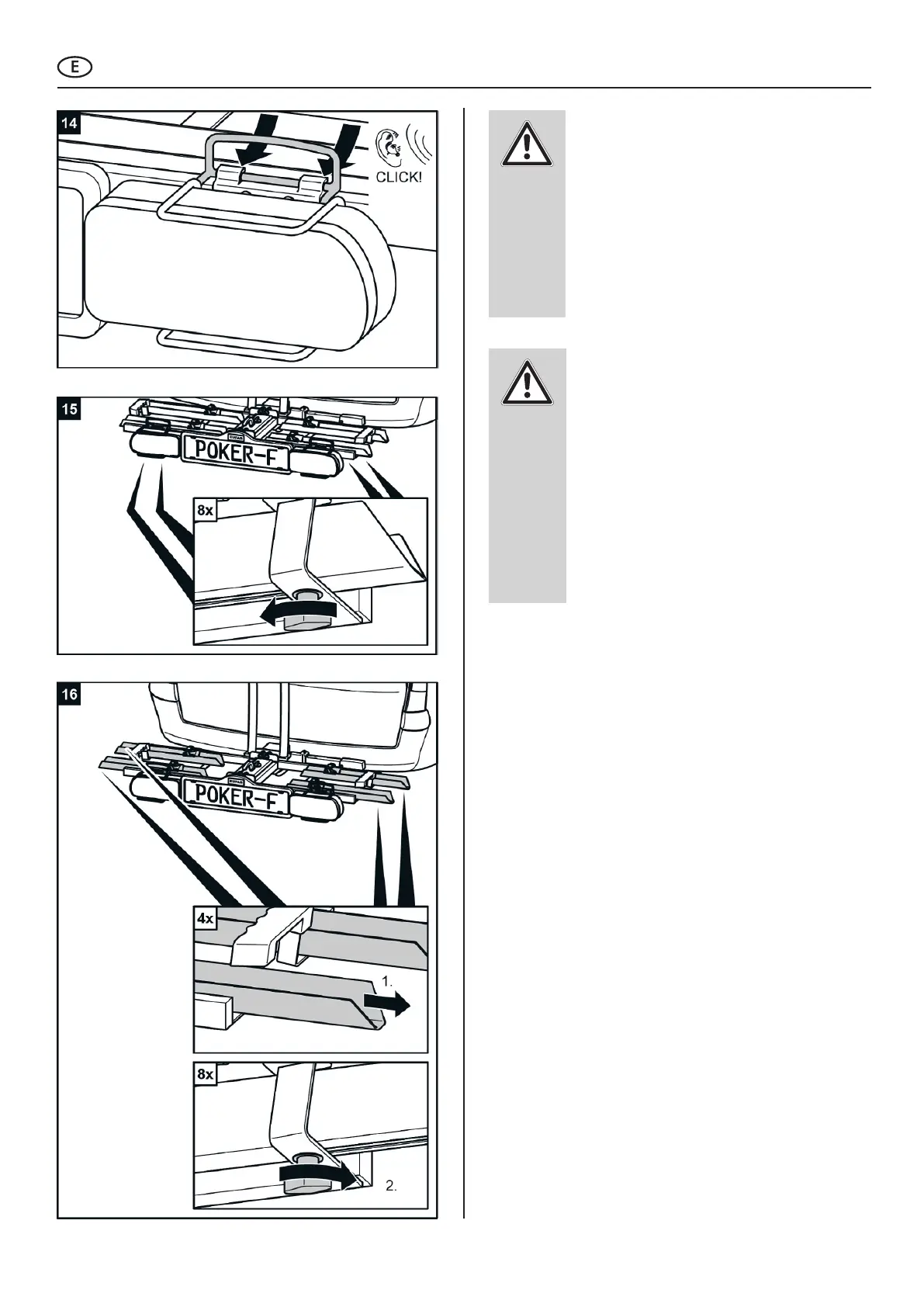 E

14

CLICK!

15

POKER-F

8x

16

POKER-F

4x

1.

8x

2.