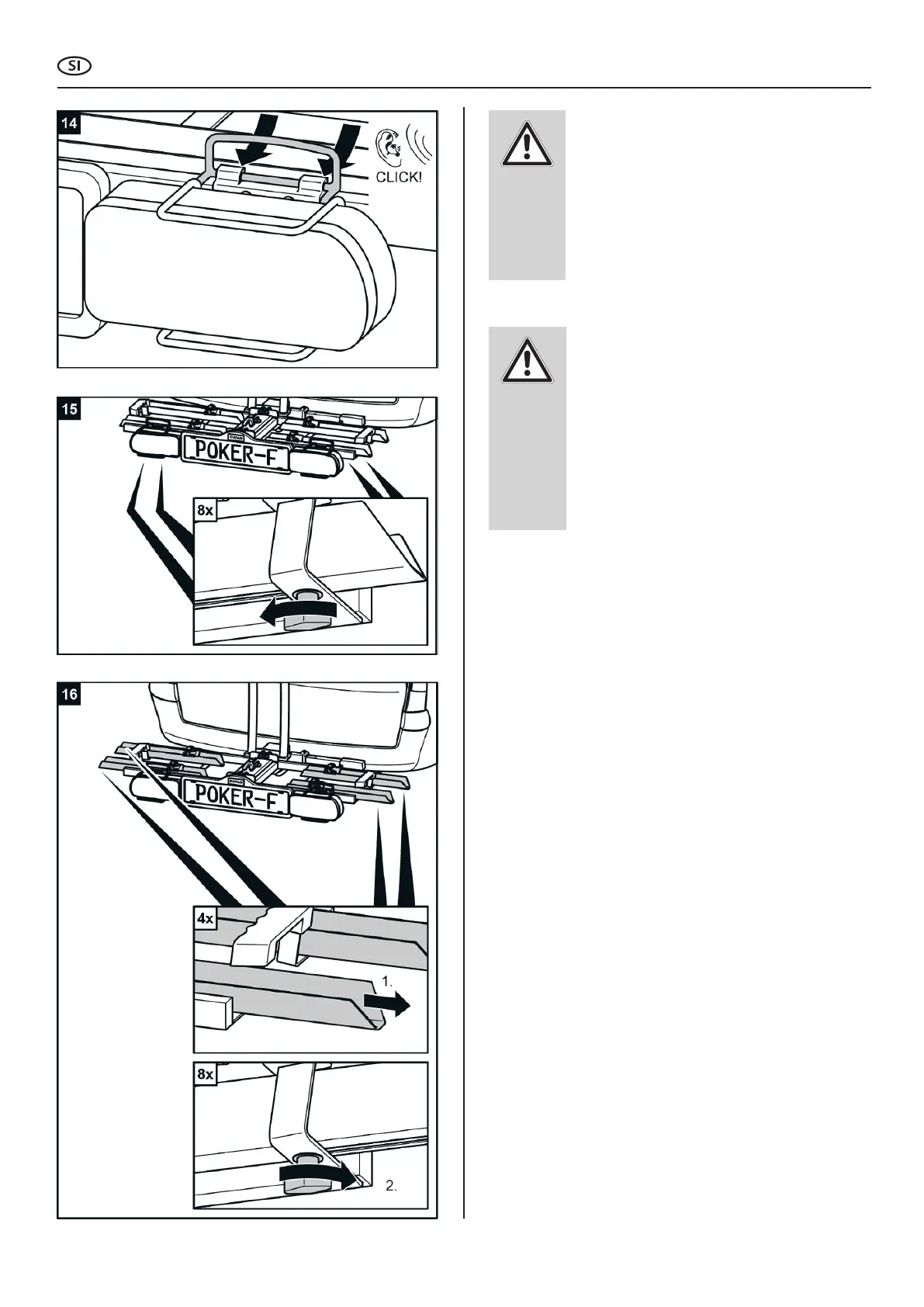 SI

14

CLICK!

15

POKER-F

8x

16

POKER-F

4x

1.

8x

2.