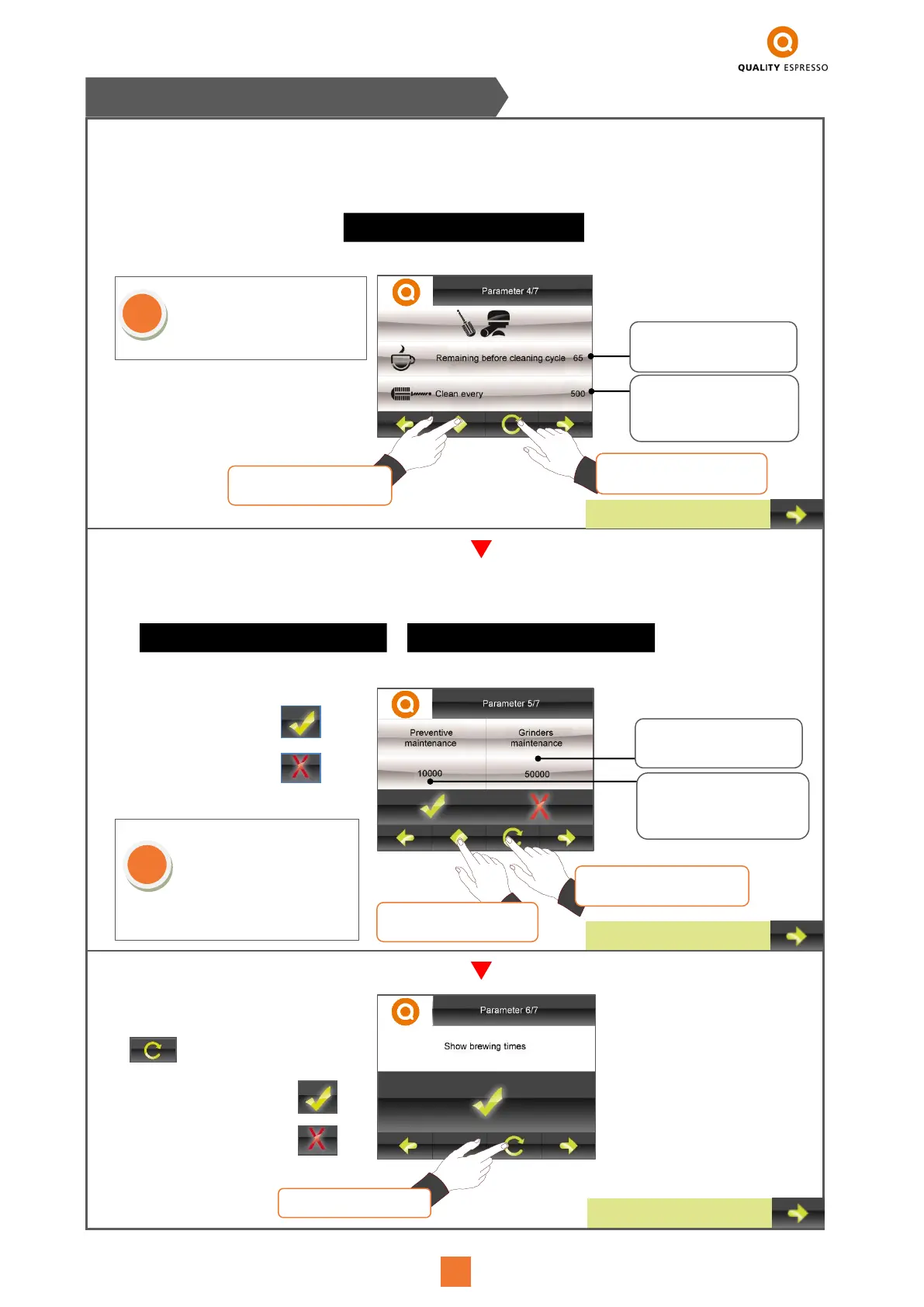 QUALITY ESPRESSO

Parameter 4/7

Remaining before cleaning cycle 65

Clean every 500

Parameter 5/7

Preventive maintenance

Grinders maintenance

10000

50000

Parameter 6/7

Show brewing times