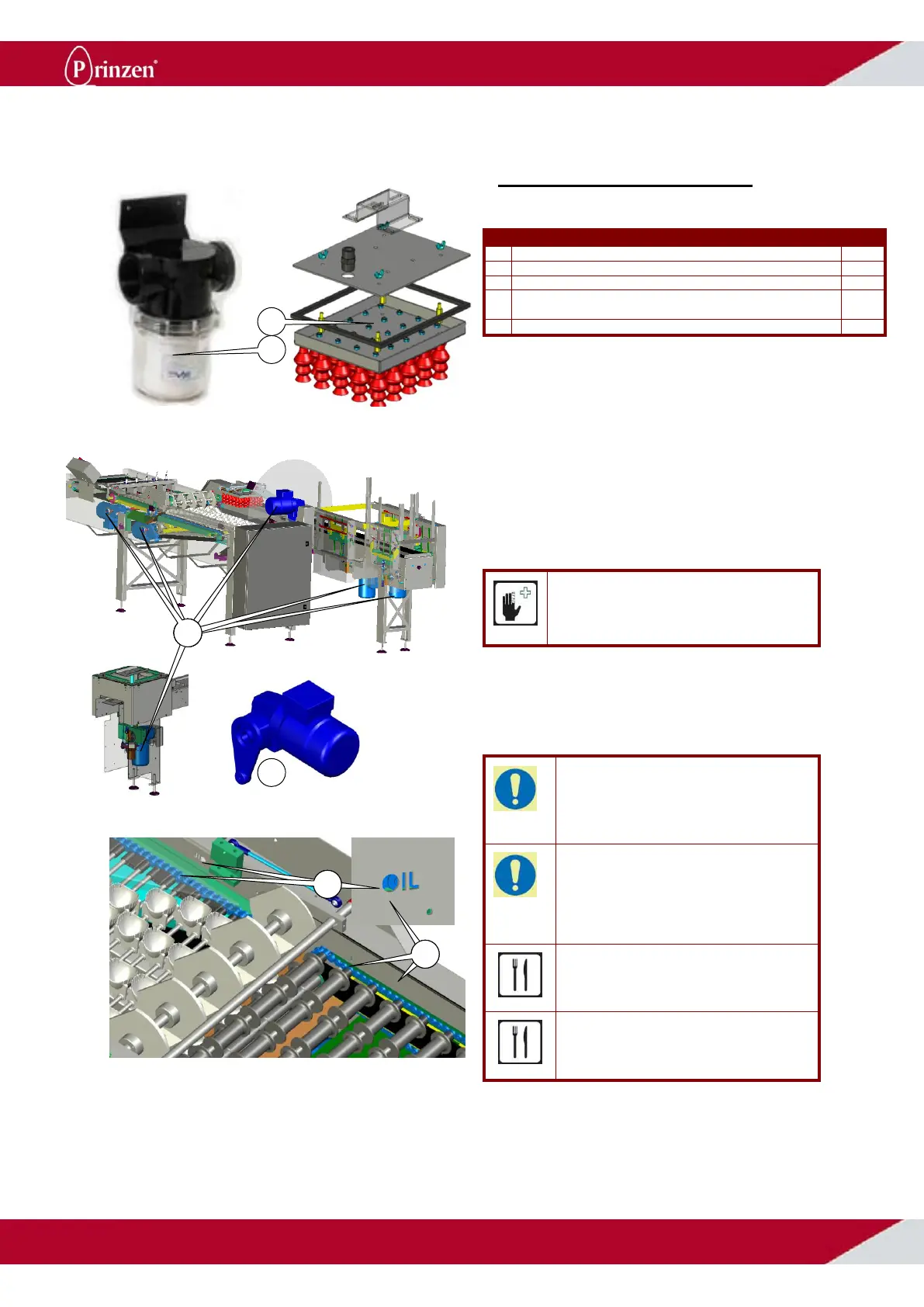 Prinzen®

OIL