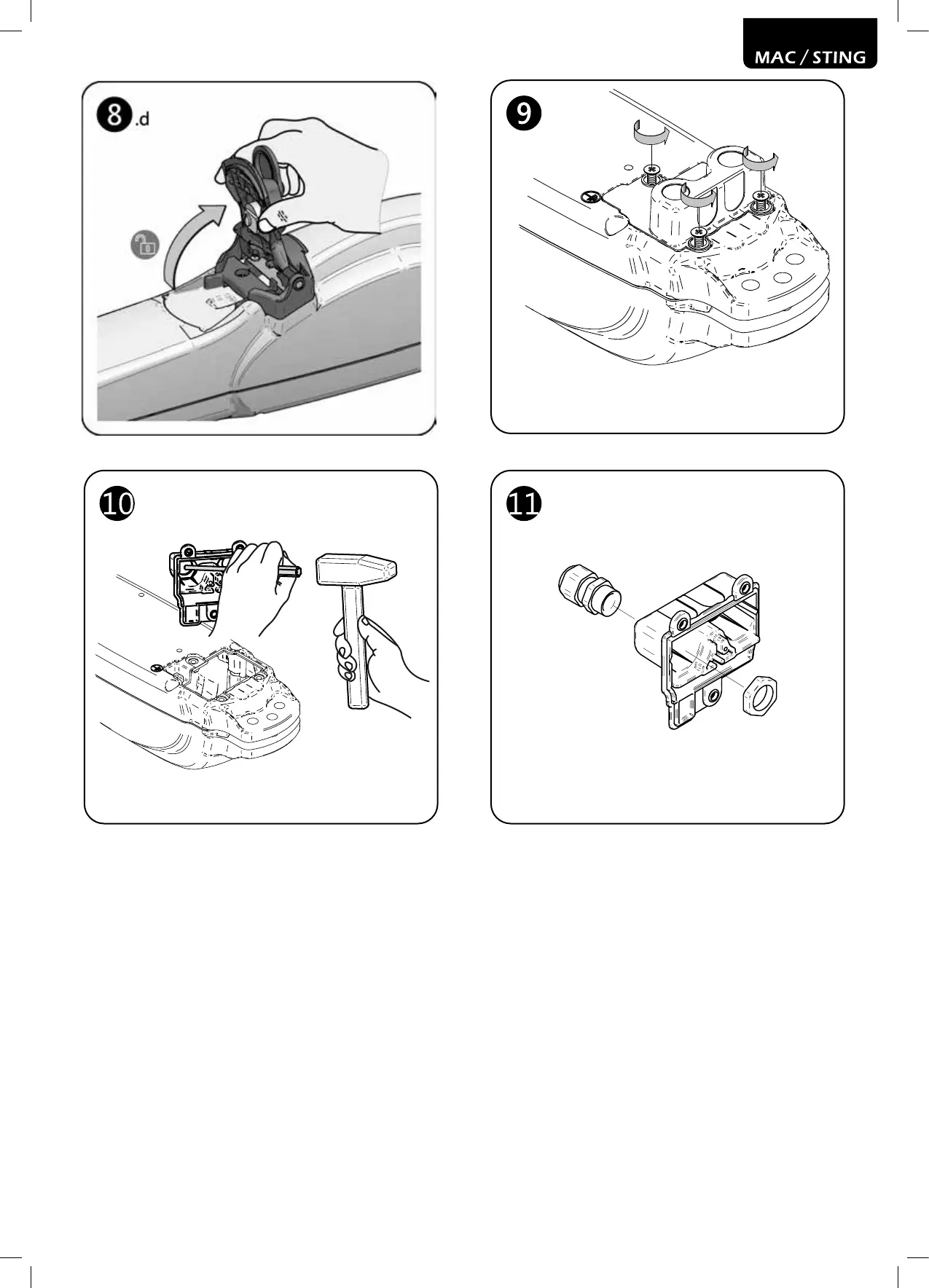 MAC / STING

8.d

9

10

11