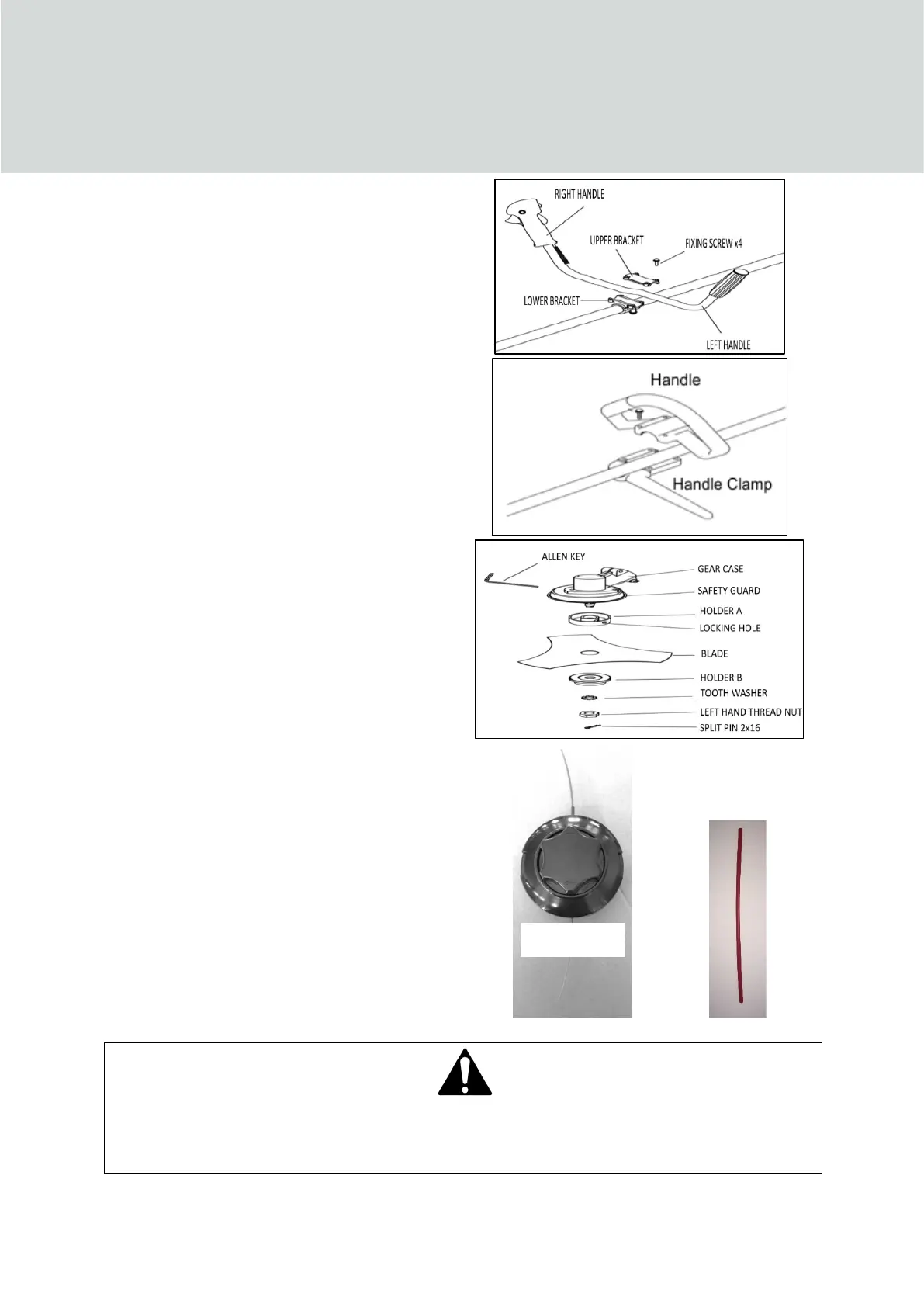 RIGHT HANDLE
UPPER BRACKET
FIXING SCREW x4
LOWER BRACKET
LEFT HANDLE

Handle
Handle Clamp

ALLEN KEY
GEAR CASE
SAFETY GUARD
HOLDER A
LOCKING HOLE
BLADE
HOLDER B
TOOTH WASHER
LEFT HAND THREAD NUT
SPLIT PIN 2x16