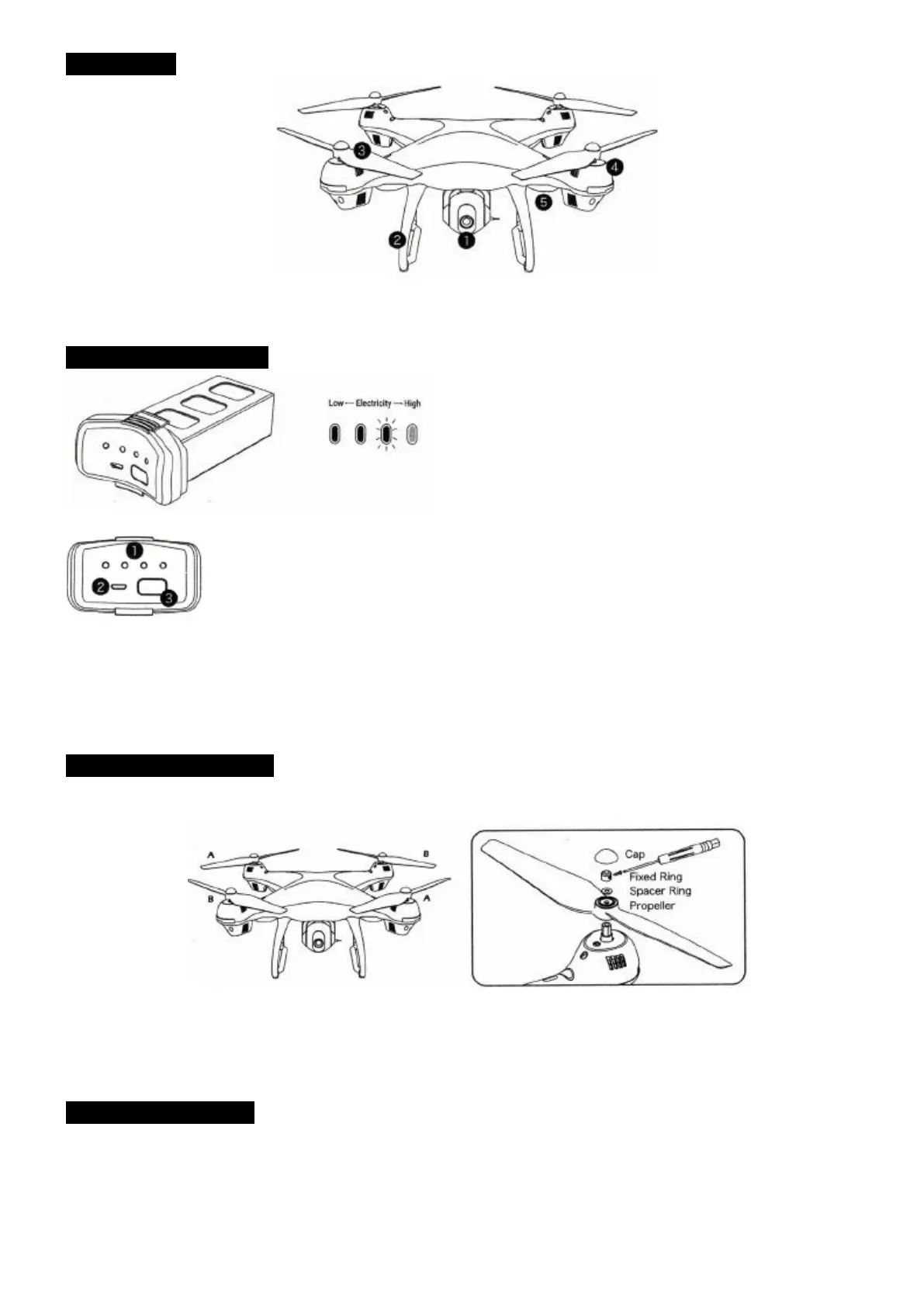 3
4
5
2
1

Low ← Electricity → High

1
2
3

A
B
B
A

Cap
Fixed Ring
Spacer Ring
Propeller