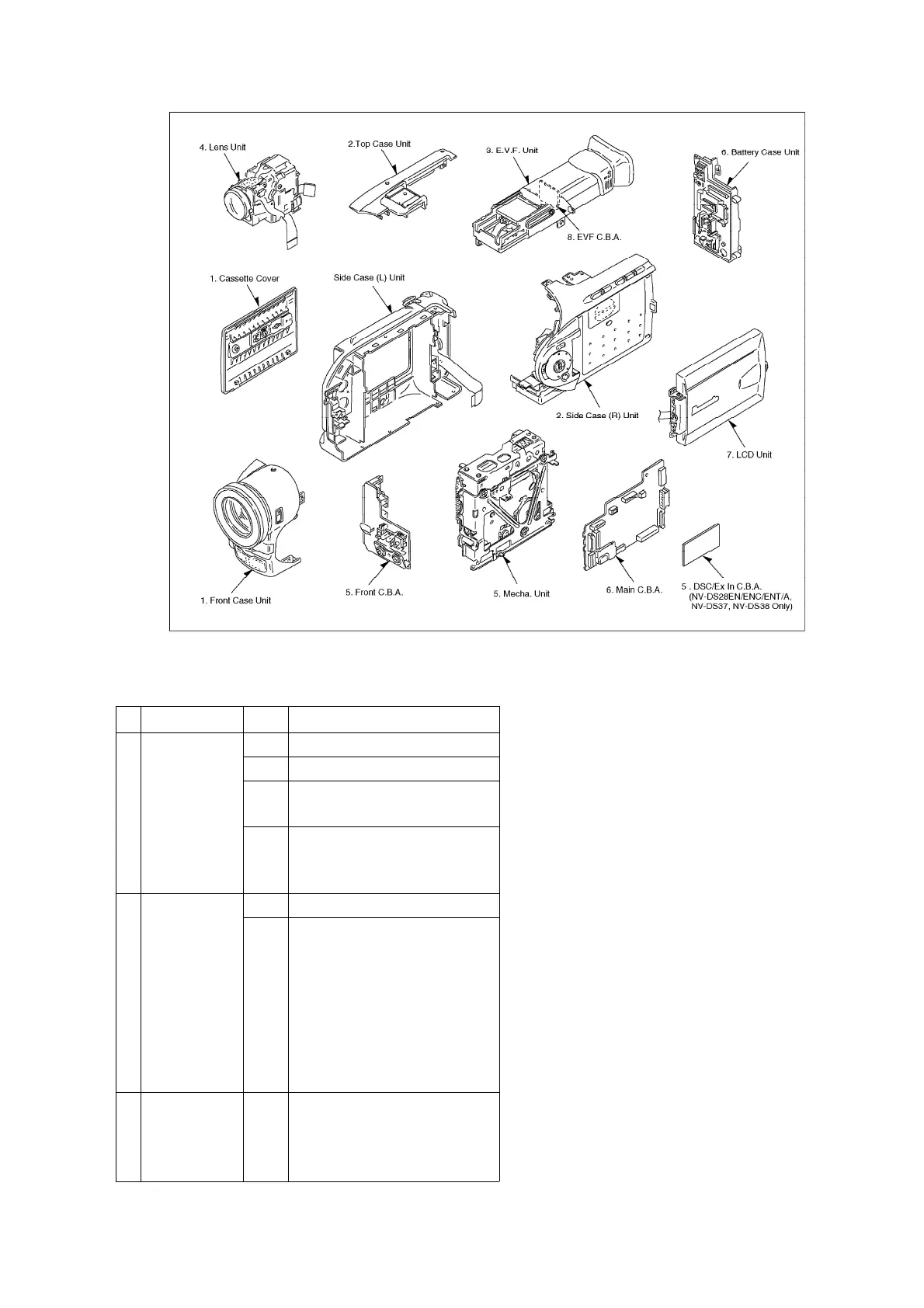 4. Lens Unit

2.Top Case Unit

3. E.V.F. Unit

8. EVF C.B.A.

6. Battery Case Unit

1. Cassette Cover

Side Case (L) Unit

2. Side Case (R) Unit

7. LCD Unit

1. Front Case Unit

5. Front C.B.A.

5. Mecha. Unit

6. Main C.B.A.

5 . DSC/Ex In C.B.A. (NV-DS28EN/ENC/ENT/A, NV-DS37, NV-DS38 Only)