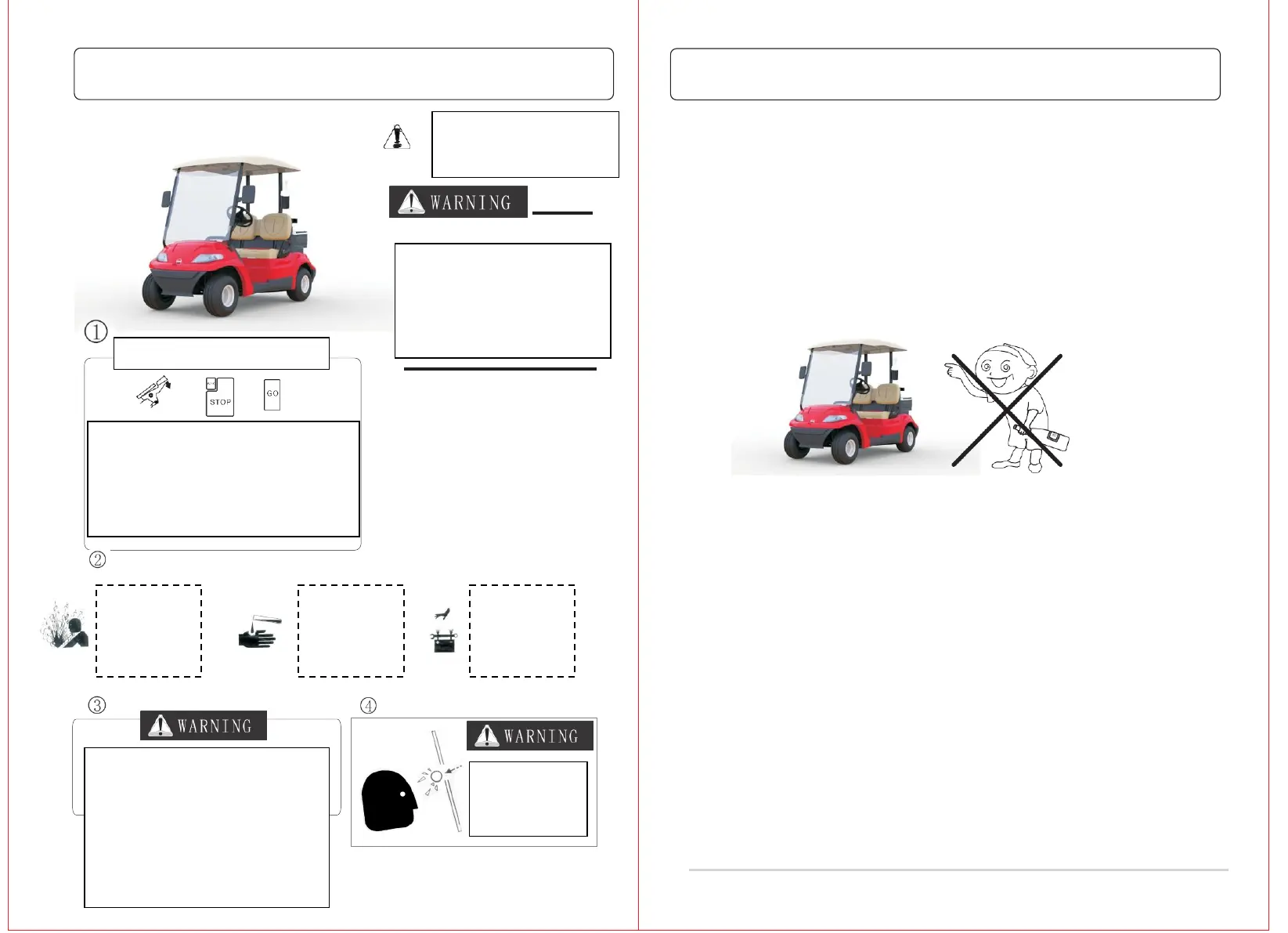 WARNING

①

STOP

GO

②

③

WARNING

④

WARNING