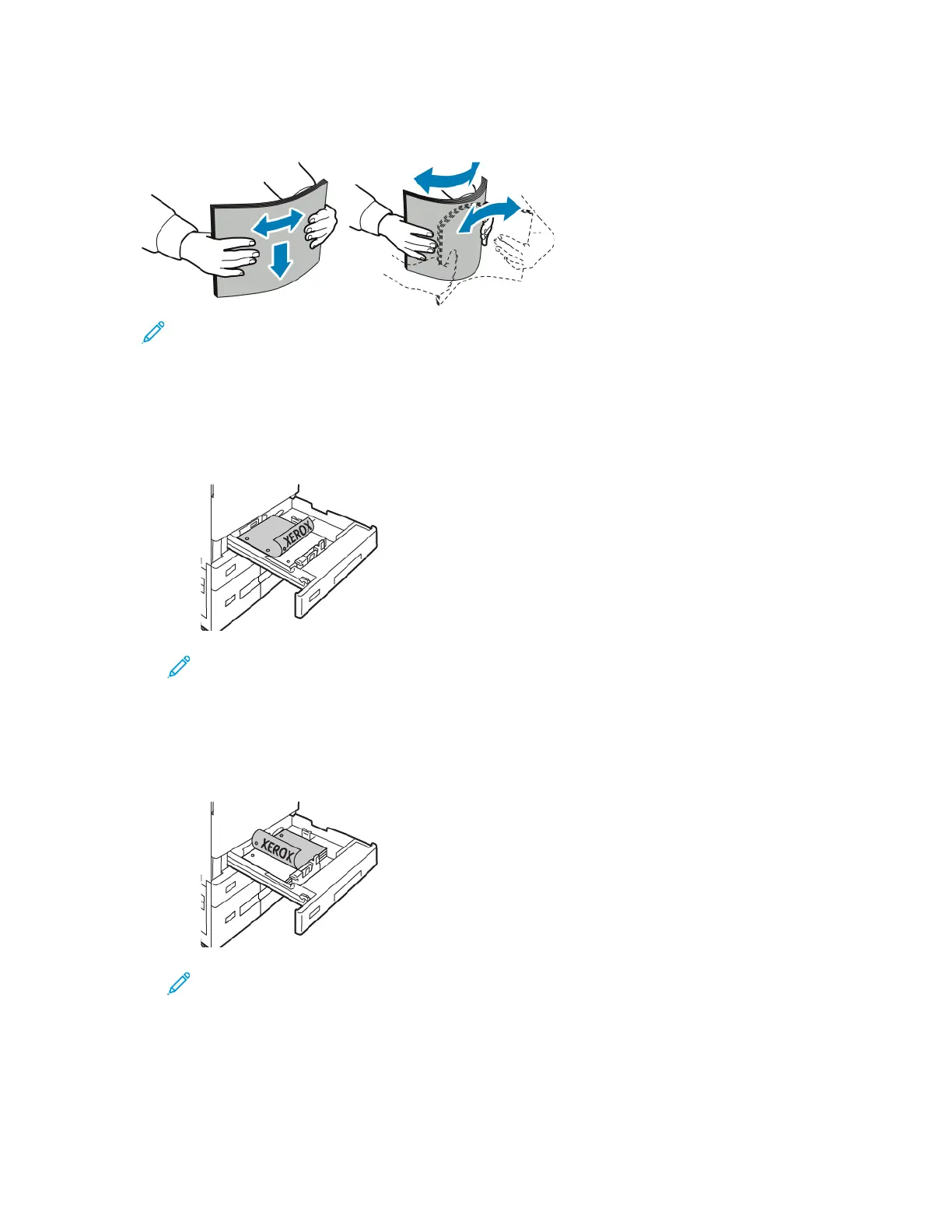 XEROX

XEROX