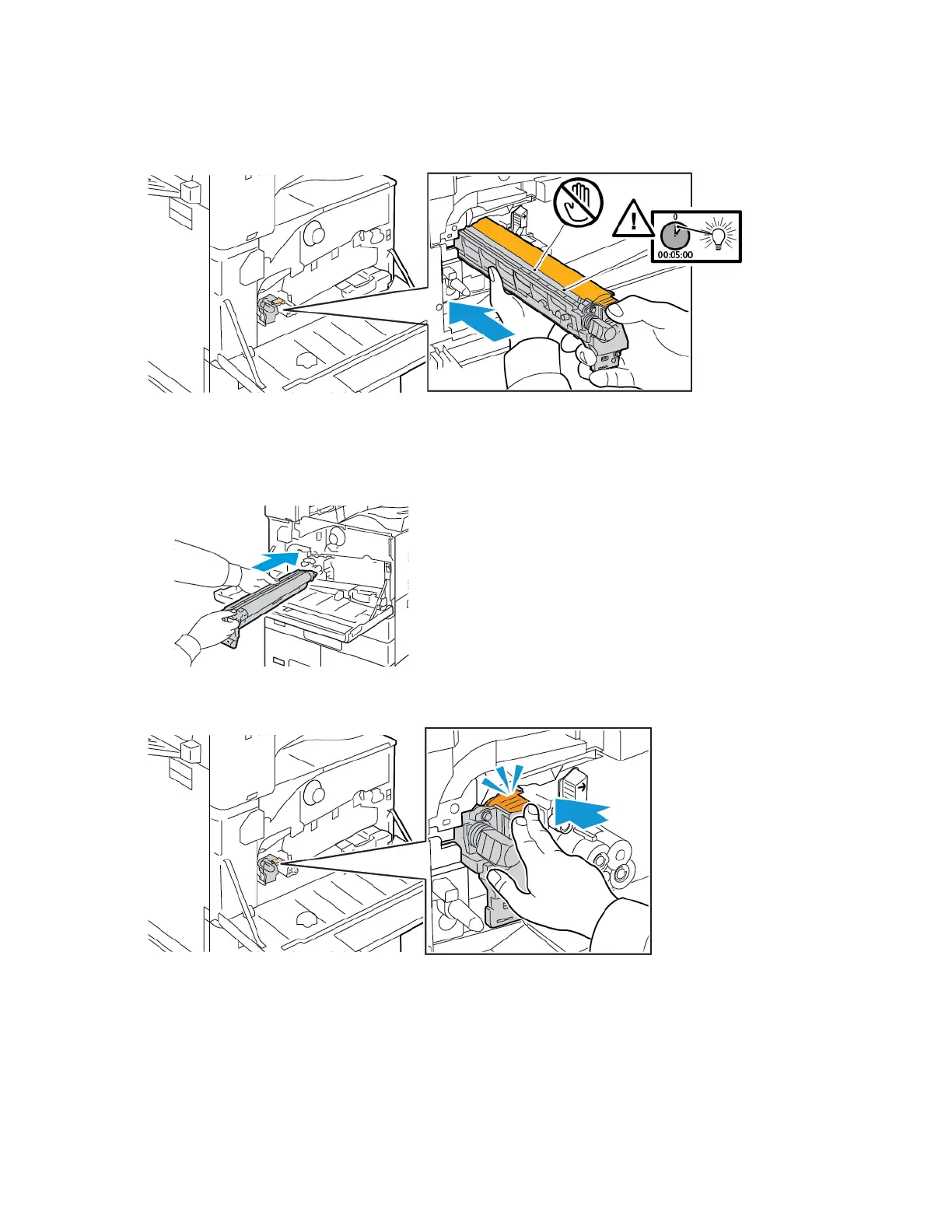 0

00:05:00