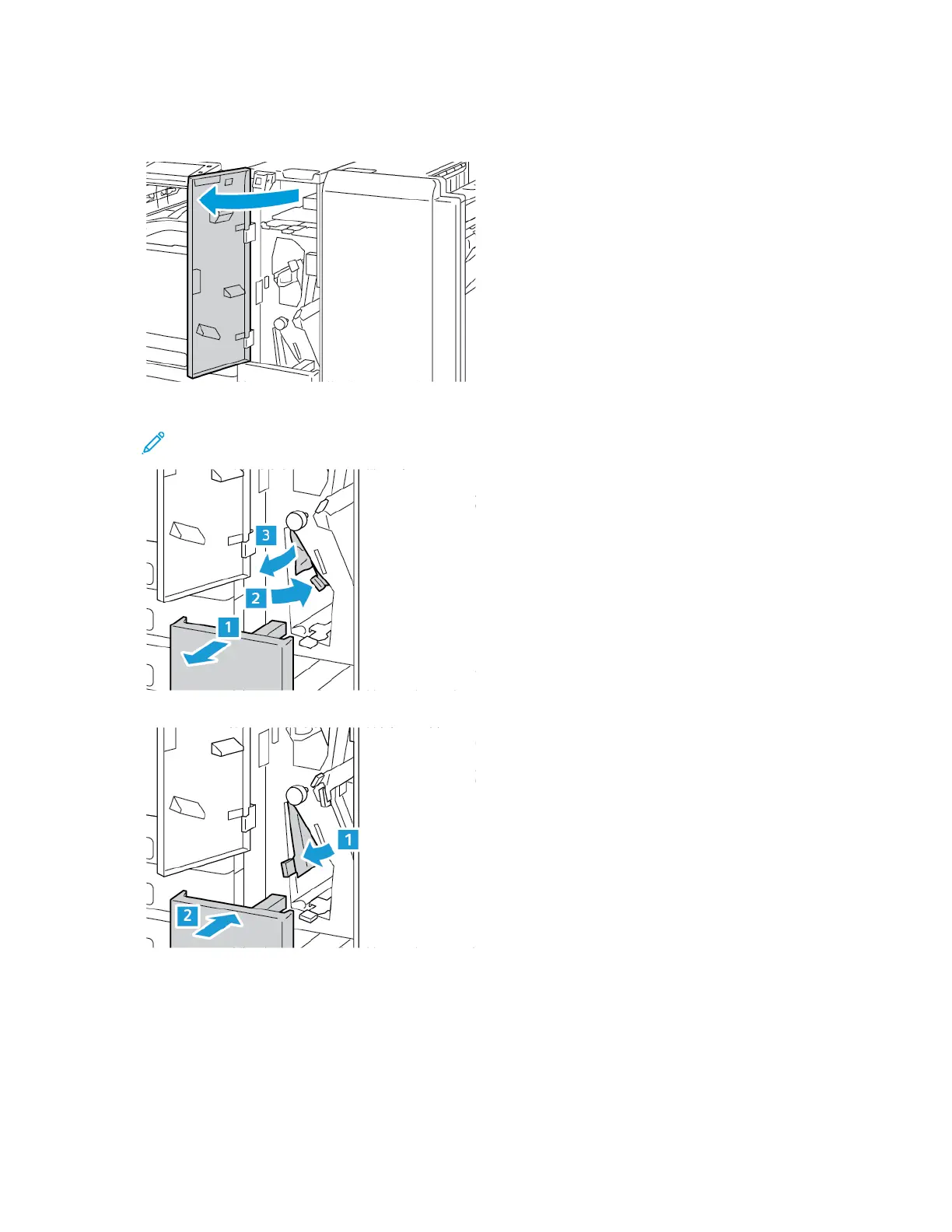 3

2

1

1

2