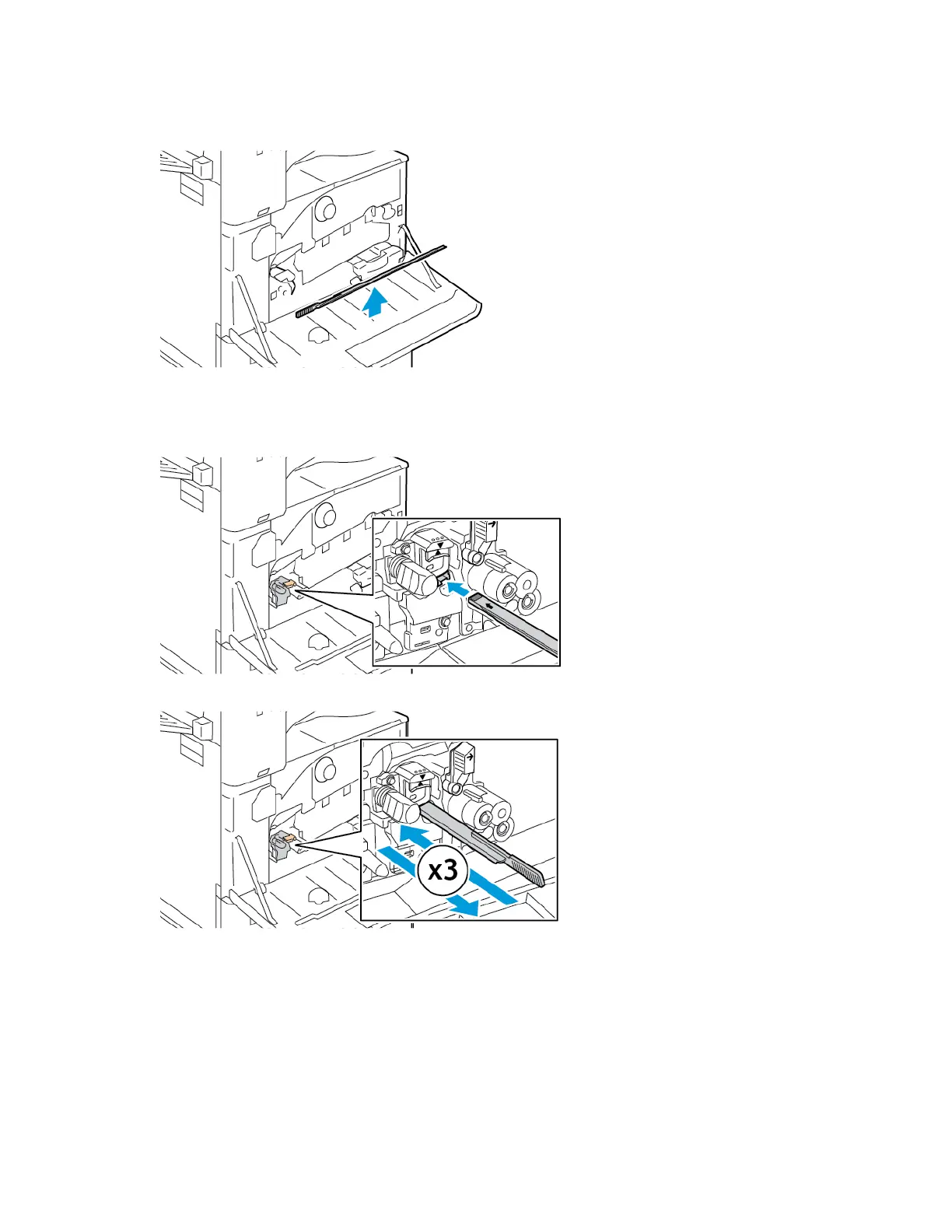 x3