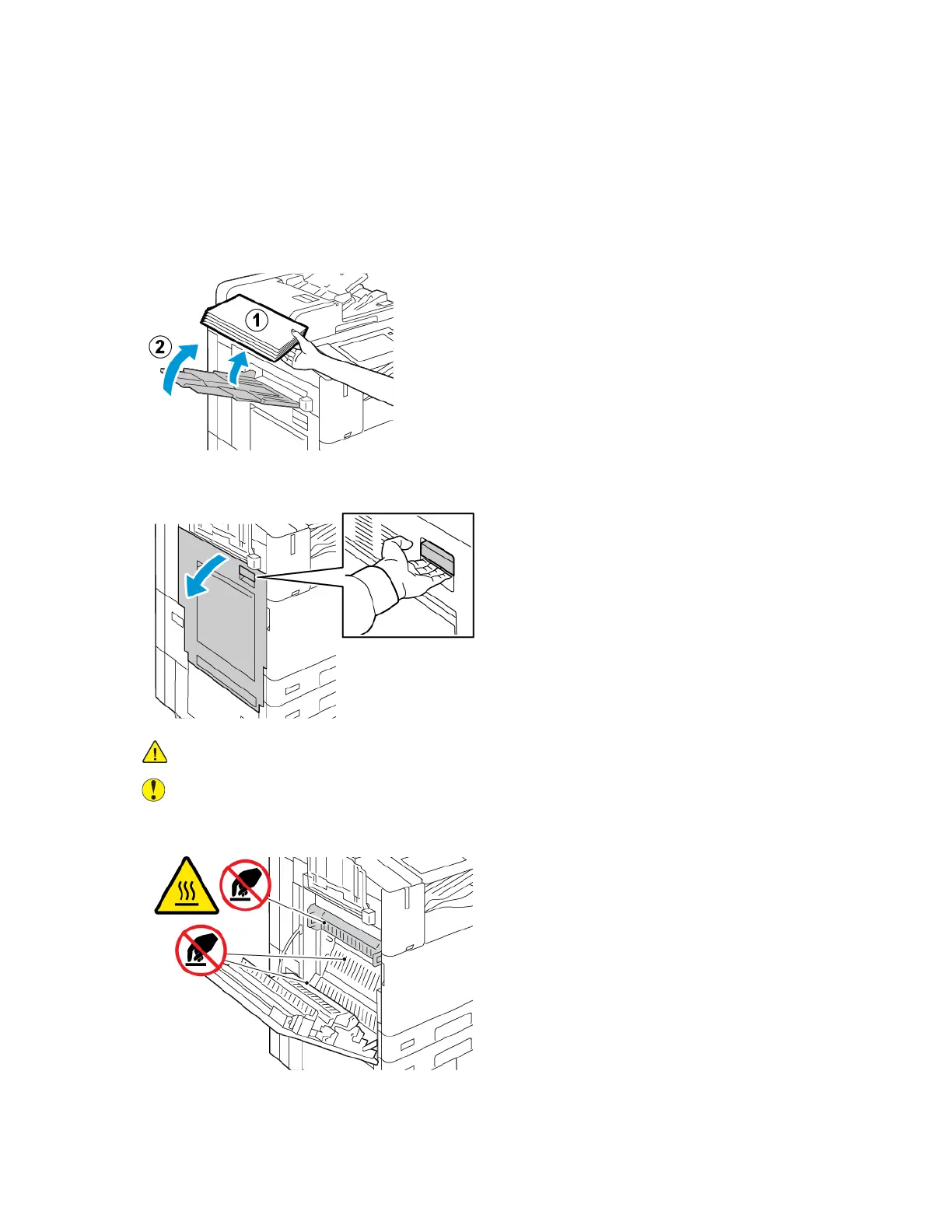 1

2