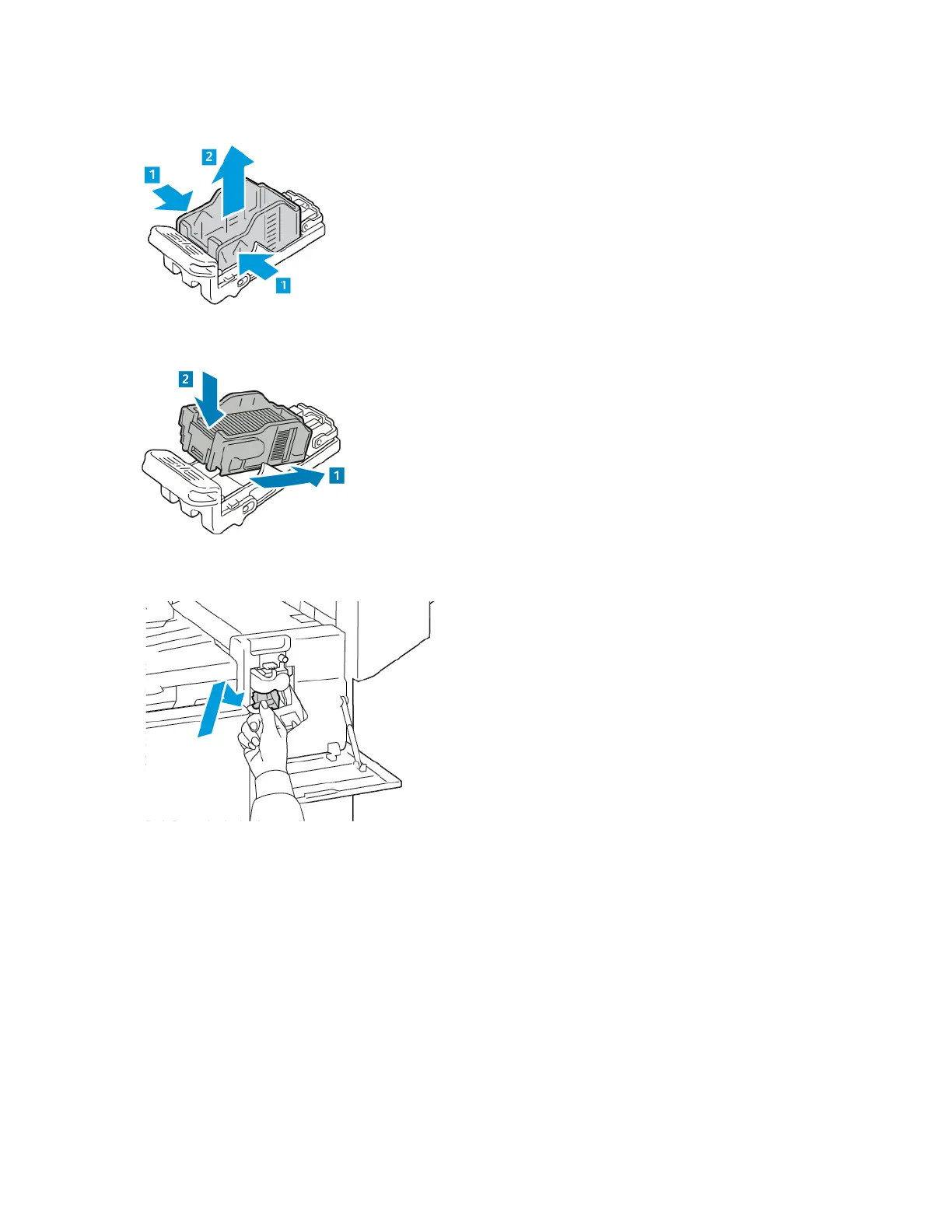 1
2
1

2
1