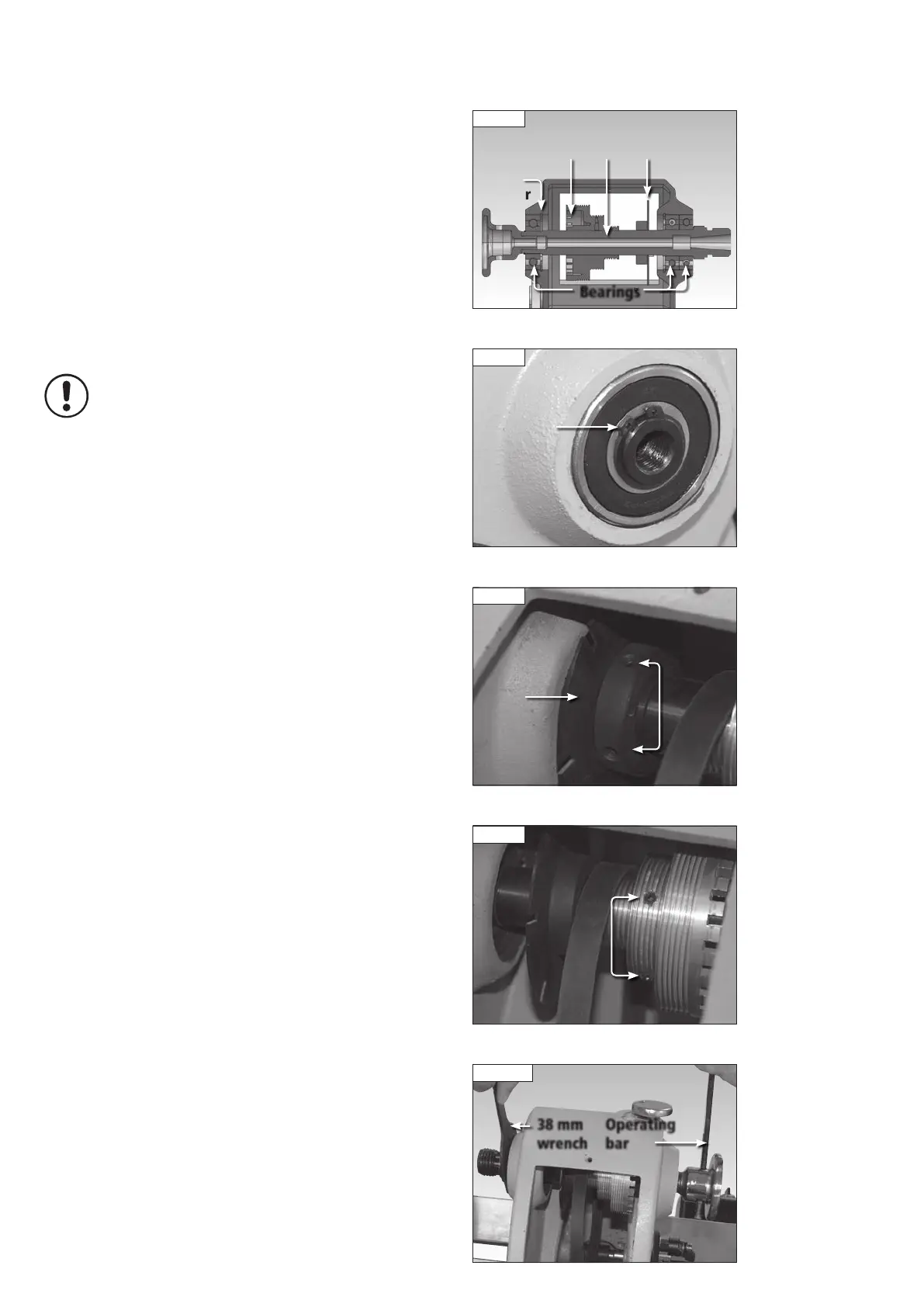 r

Bearings

38 mm wrench

Operating bar