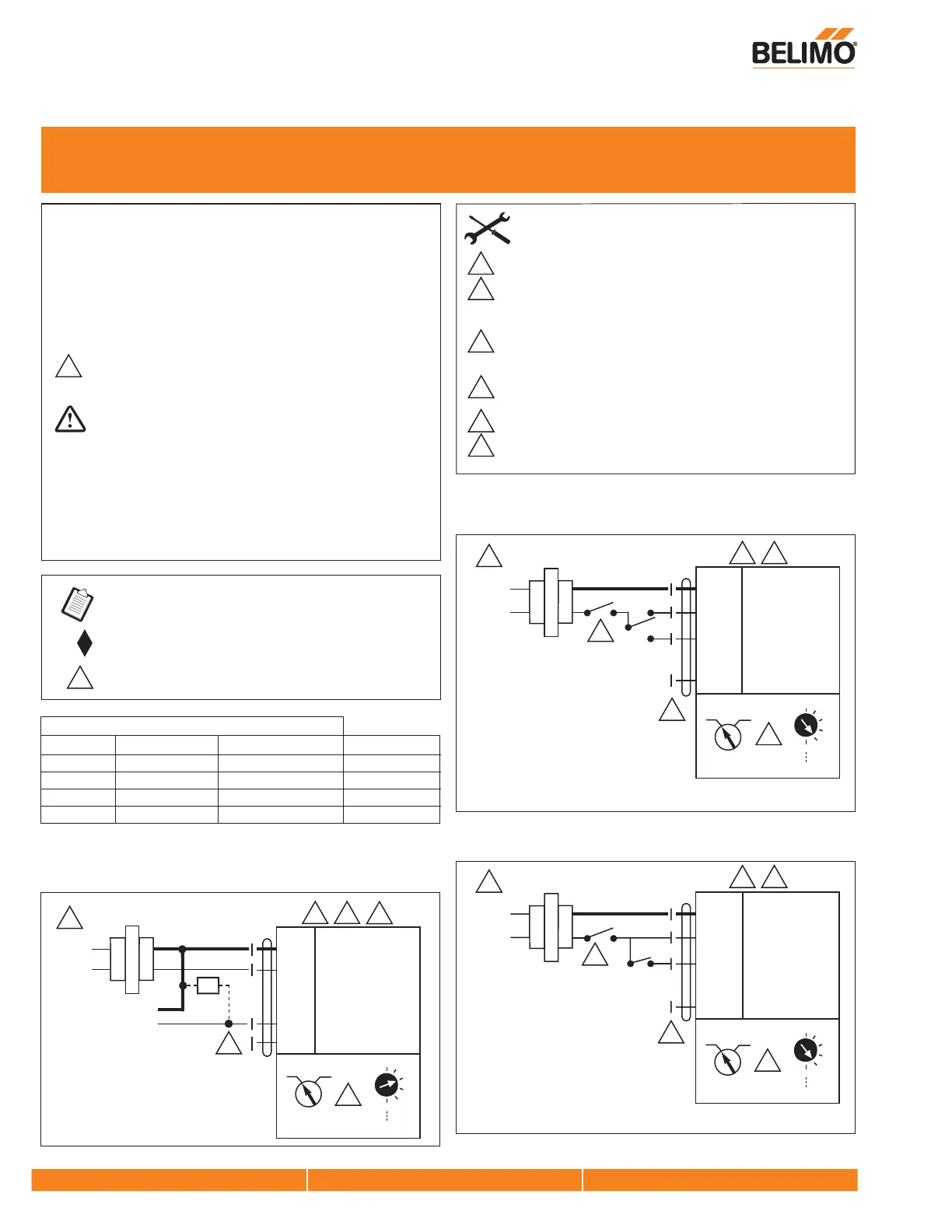 BELIMO