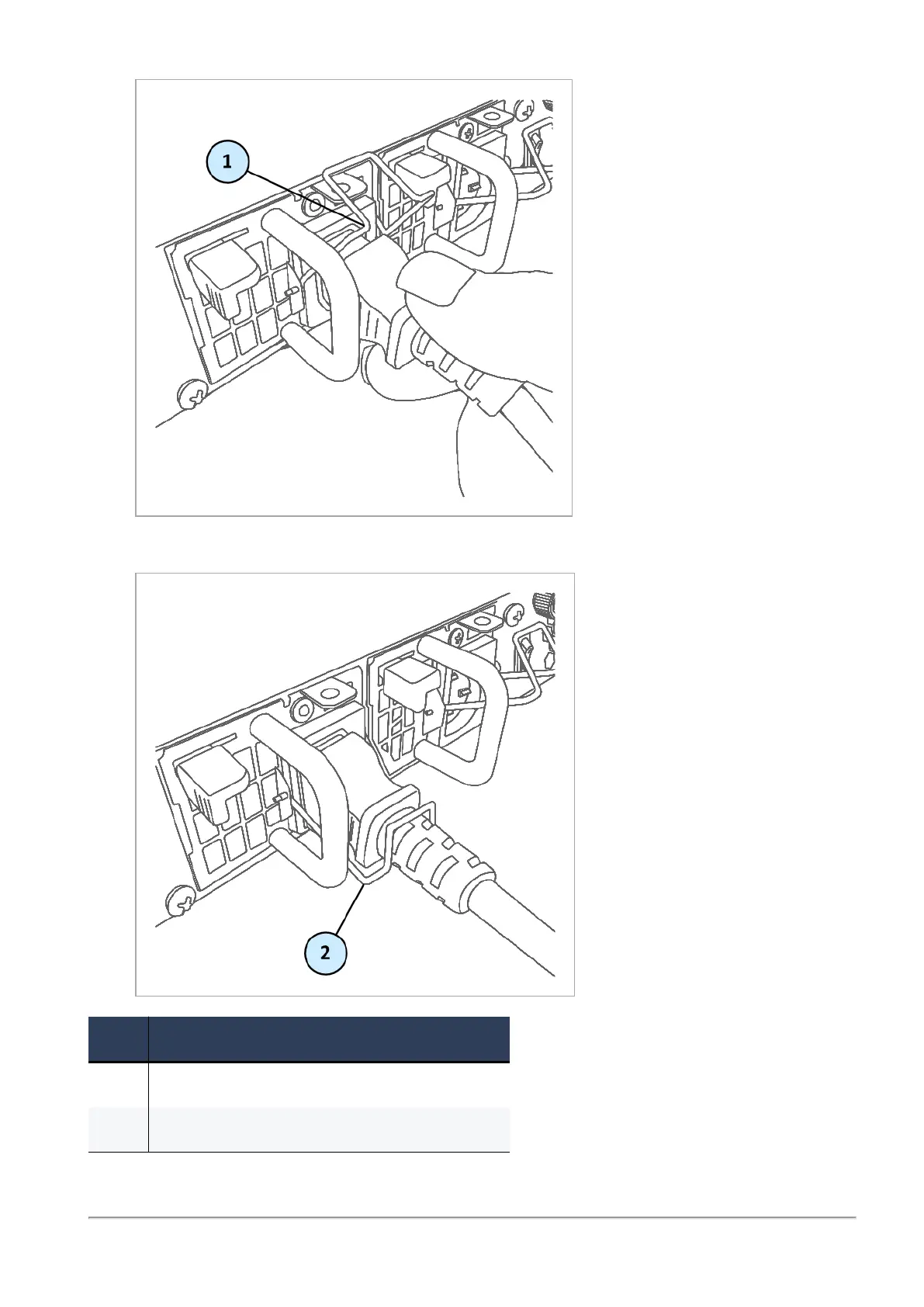 1

2