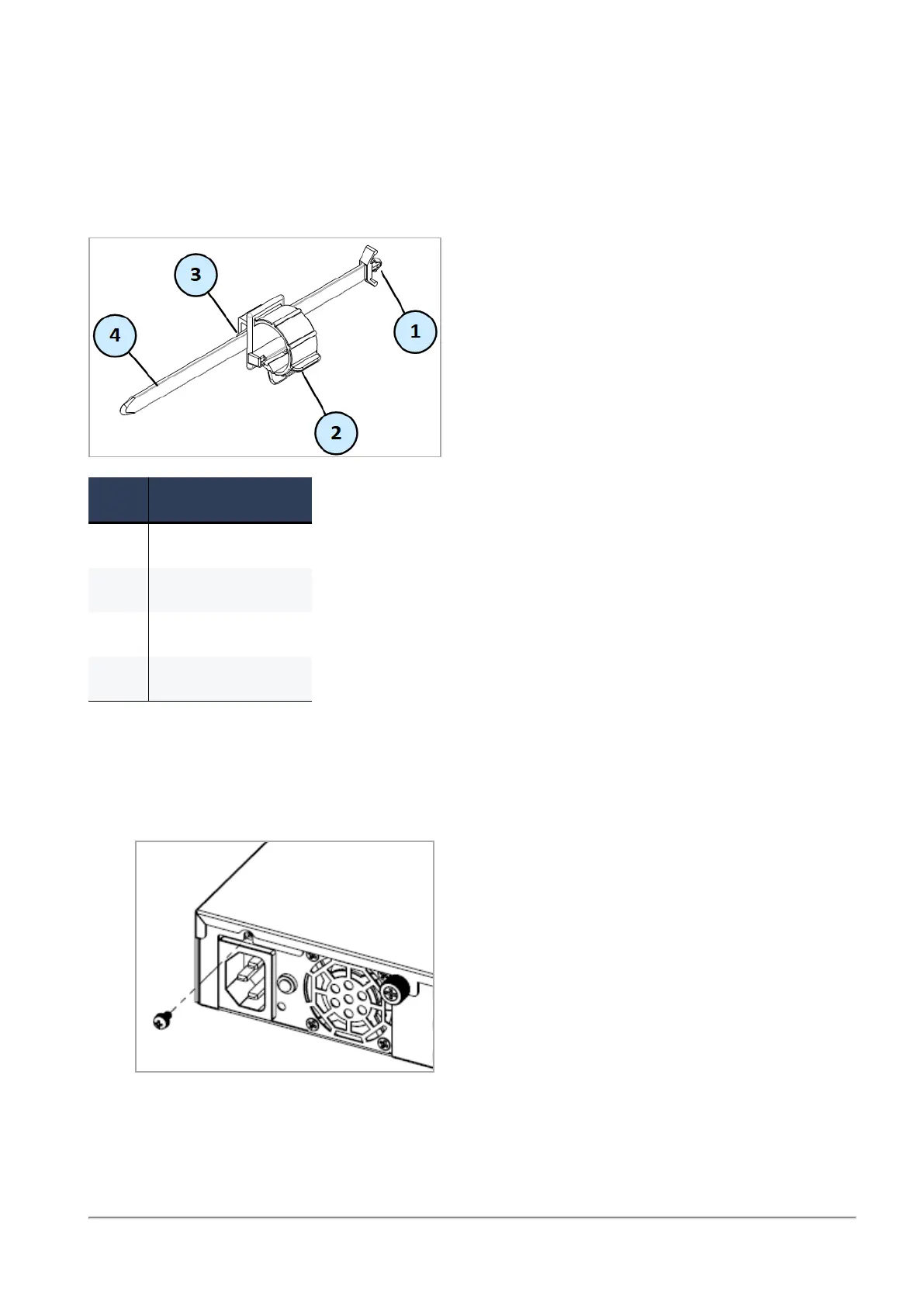 3
4
1
2